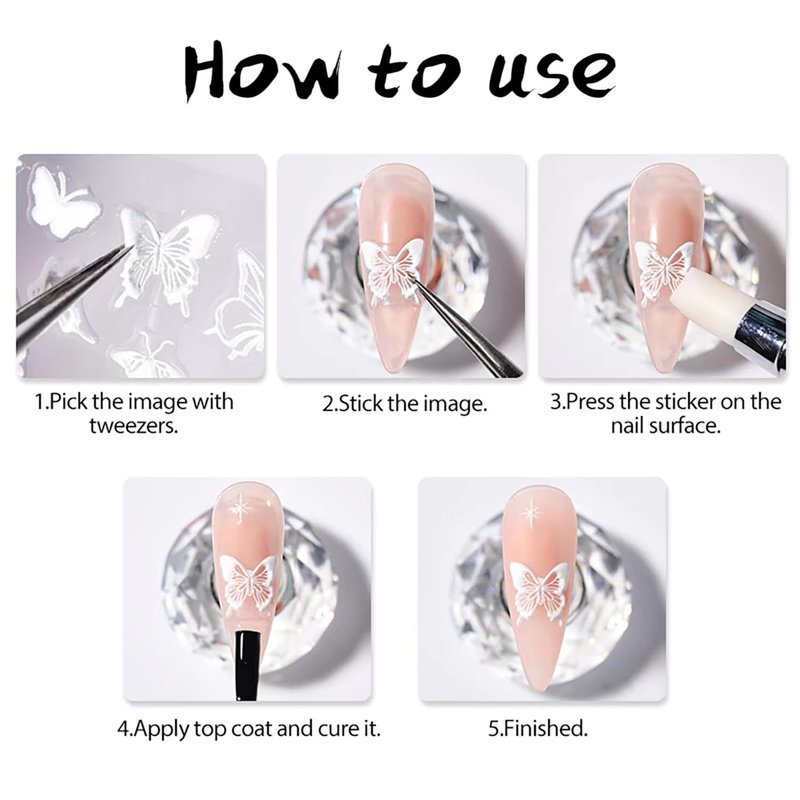 How to use

1.Pick the image with tweezers.

2.Stick the image.

3.Press the sticker on the nail surface.

4.Apply top coat and cure it.

5.Finished.