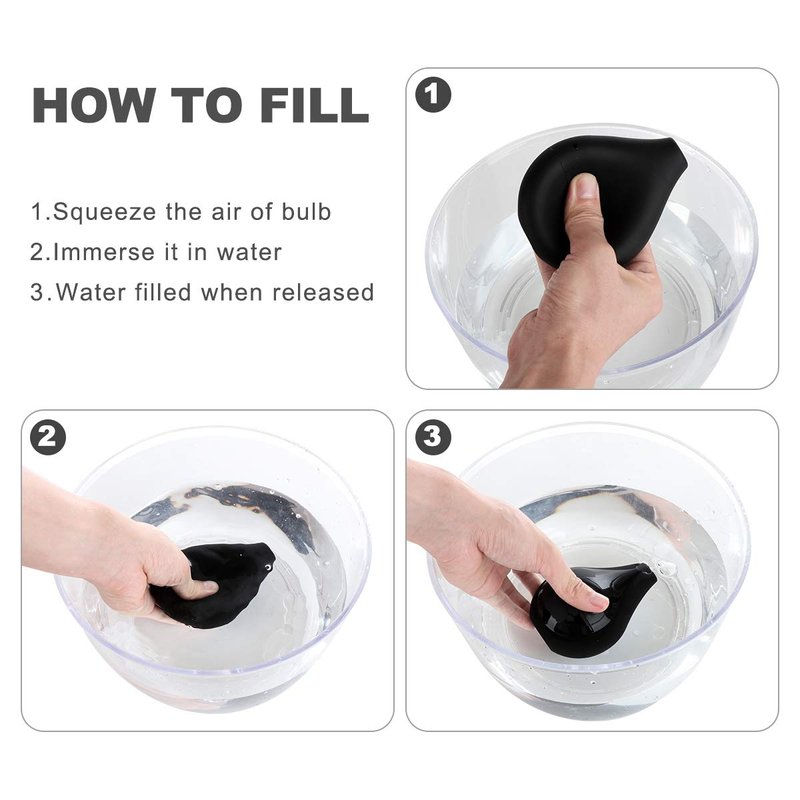 HOW TO FILL

1.Squeeze the air of bulb
2.Immerse it in water
3.Water filled when released

1

2

3