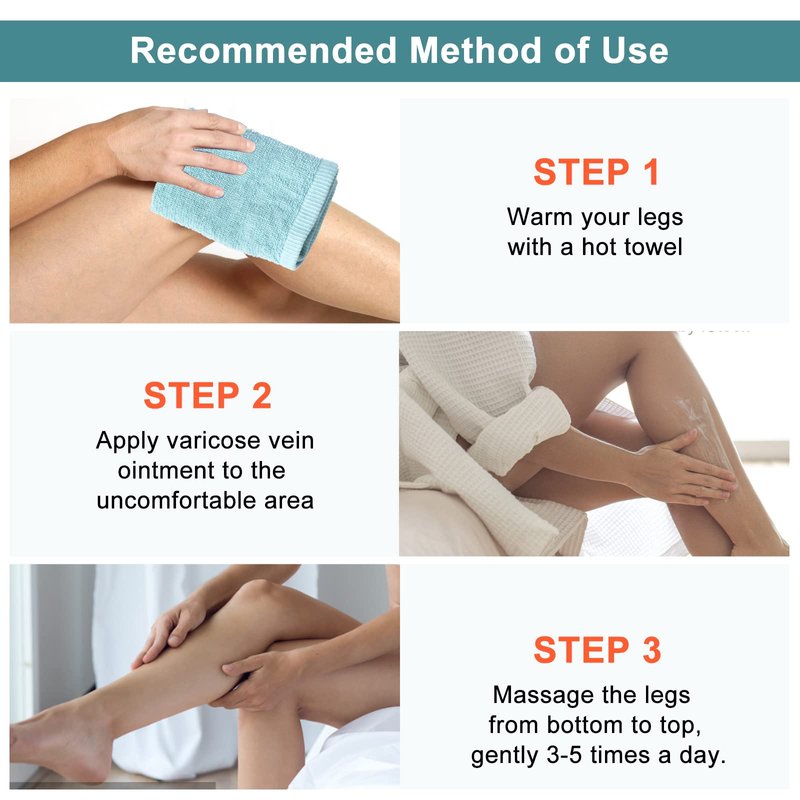 Recommended Method of Use

STEP 1
Warm your legs with a hot towel

STEP 2
Apply varicose vein ointment to the uncomfortable area

STEP 3
Massage the legs from bottom to top, gently 3-5 times a day.