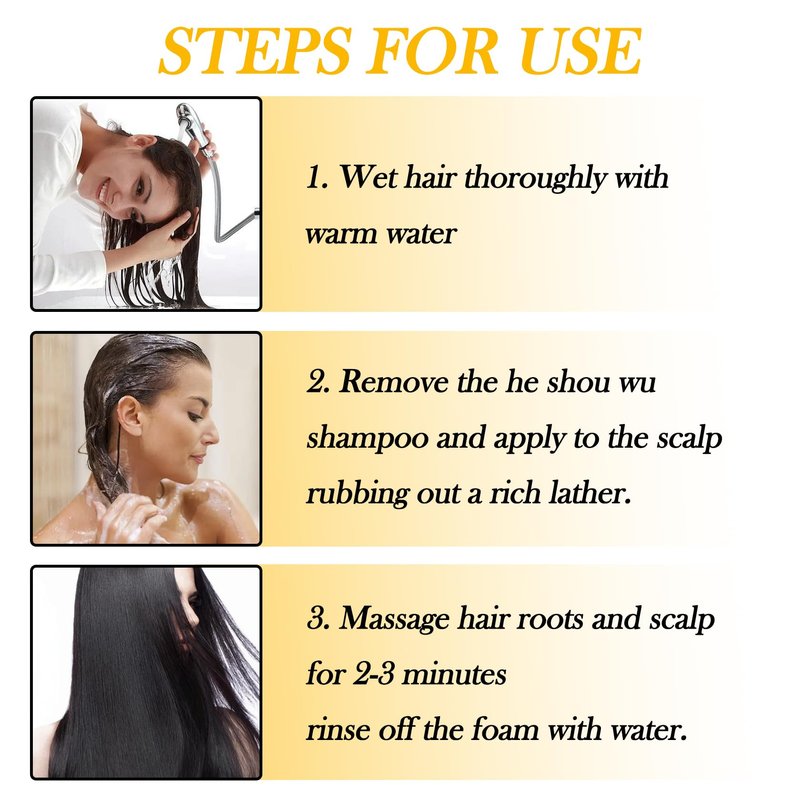 STEPS FOR USE

1. Wet hair thoroughly with warm water

2. Remove the he shou wu shampoo and apply to the scalp rubbing out a rich lather.

3. Massage hair roots and scalp for 2-3 minutes
rinse off the foam with water.