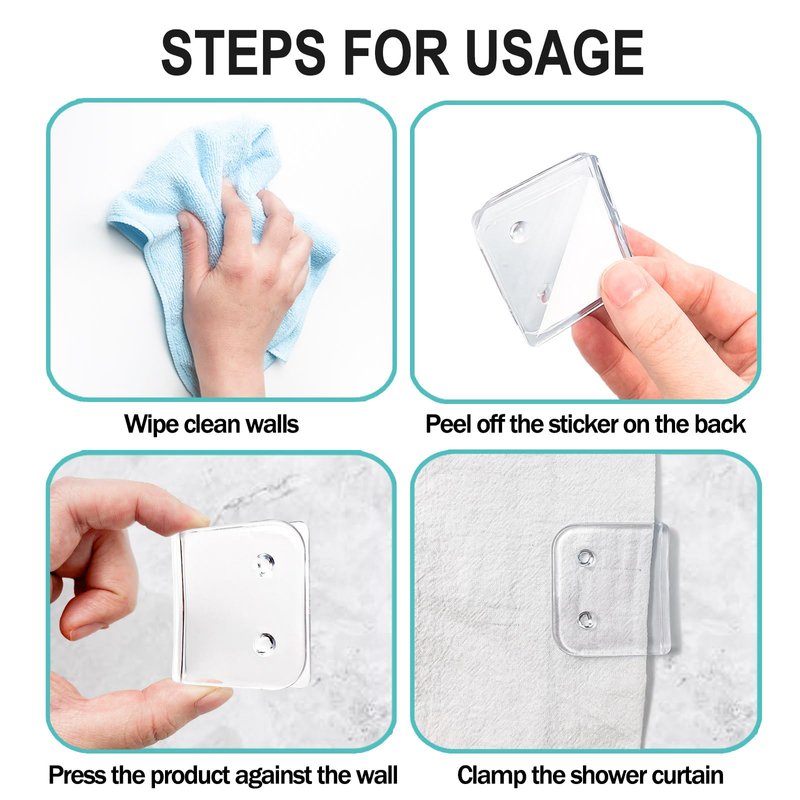 STEPS FOR USAGE

Wipe clean walls

Peel off the sticker on the back

Press the product against the wall

Clamp the shower curtain