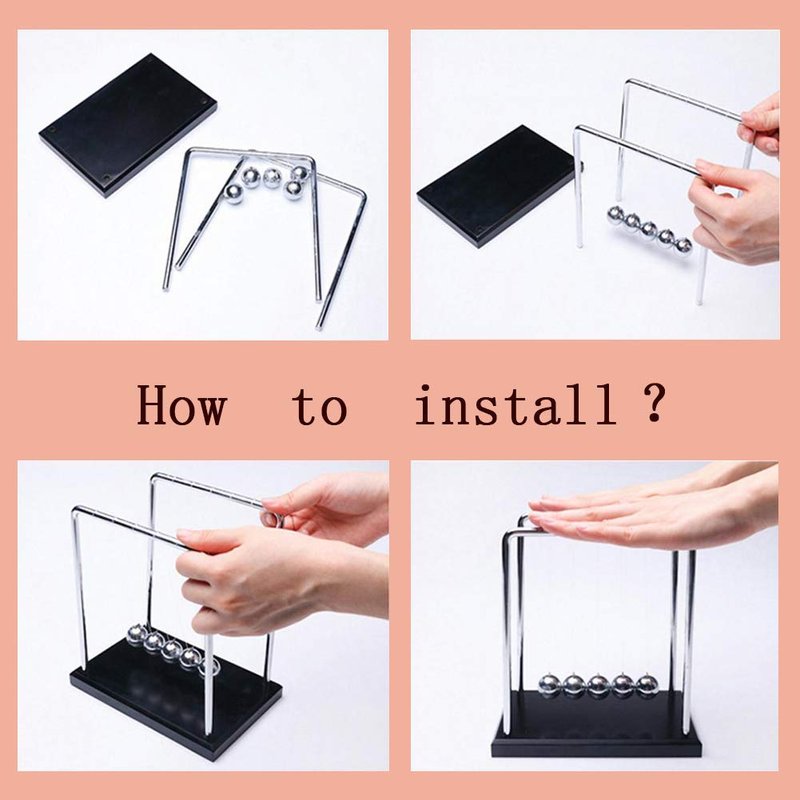 How to install ?