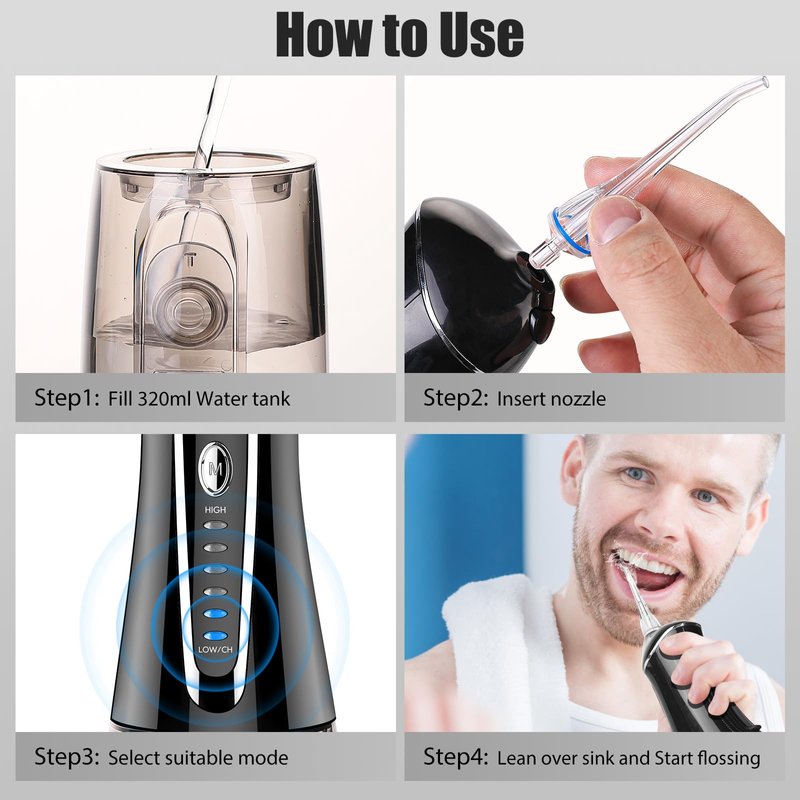 How to Use

T

Step1: Fill 320ml Water tank

Step2: Insert nozzle

M

HIGH

LOW/CH

Step3: Select suitable mode

Step4: Lean over sink and Start flossing