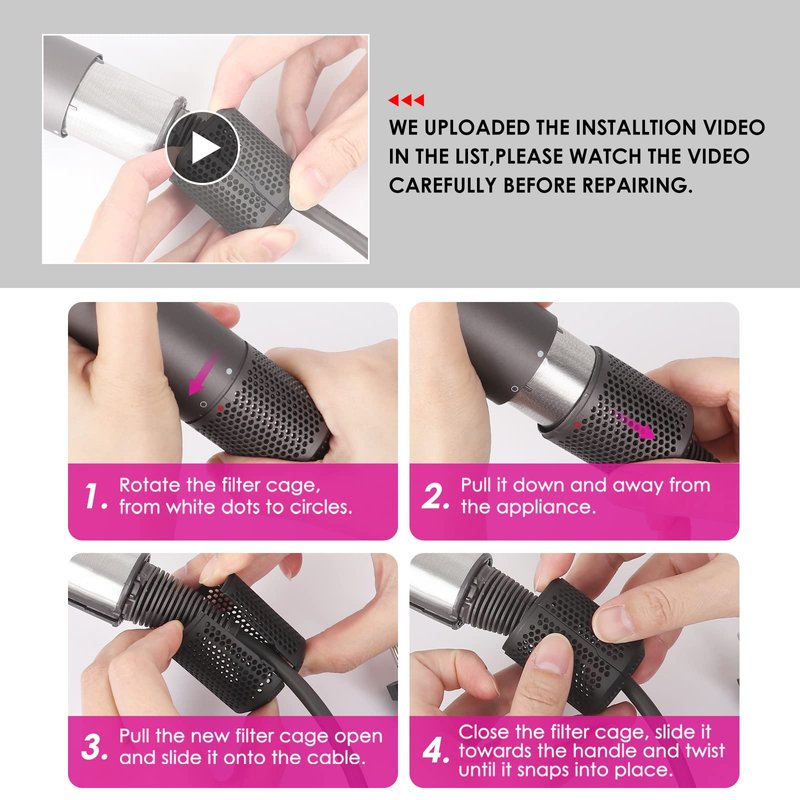 WE UPLOADED THE INSTALLTION VIDEO IN THE LIST,PLEASE WATCH THE VIDEO CAREFULLY BEFORE REPAIRING.

1. Rotate the filter cage, from white dots to circles.

2. Pull it down and away from the appliance.

3. Pull the new filter cage open and slide it onto the cable.

4. Close the filter cage, slide it towards the handle and twist until it snaps into place.