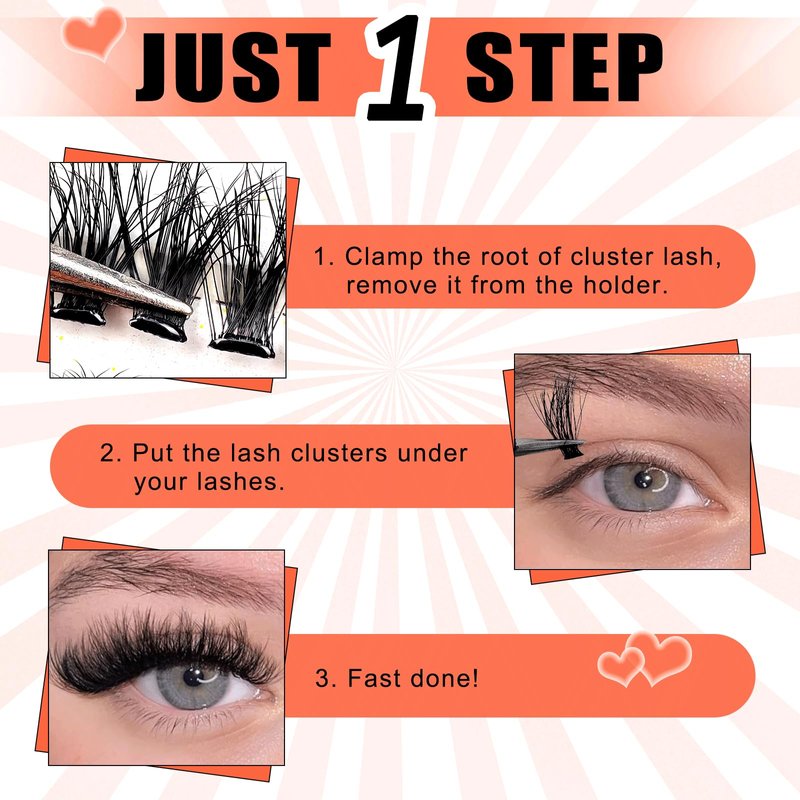 JUST 1 STEP

1. Clamp the root of cluster lash, remove it from the holder.

2. Put the lash clusters under your lashes.

3. Fast done!