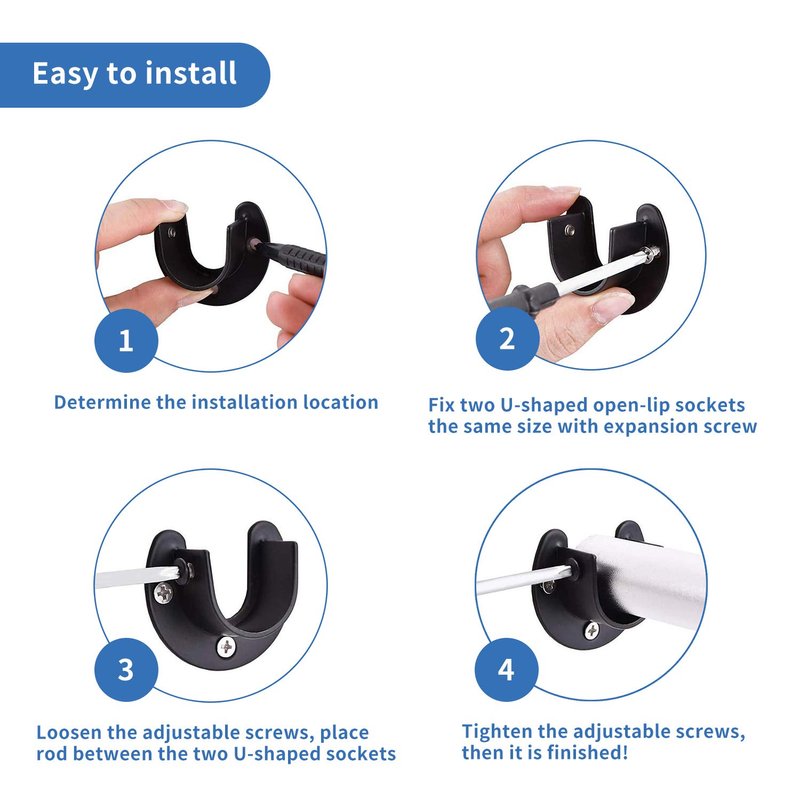 Easy to install

1

Determine the installation location

2

Fix two U-shaped open-lip sockets the same size with expansion screw

3

Loosen the adjustable screws, place rod between the two U-shaped sockets

4

Tighten the adjustable screws, then it is finished!