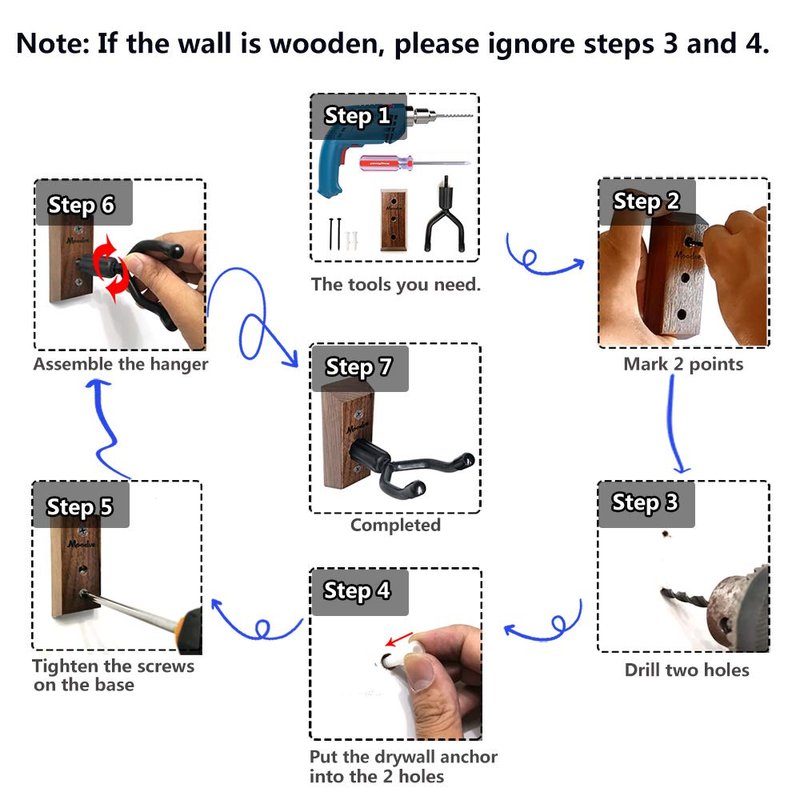 Note: If the wall is wooden, please ignore steps 3 and 4.

Step 1

The tools you need.

Step 2

Mark 2 points

Step 3

Drill two holes

Step 4

Put the drywall anchor into the 2 holes

Step 5

Tighten the screws on the base

Step 6

Assemble the hanger

Step 7

Completed