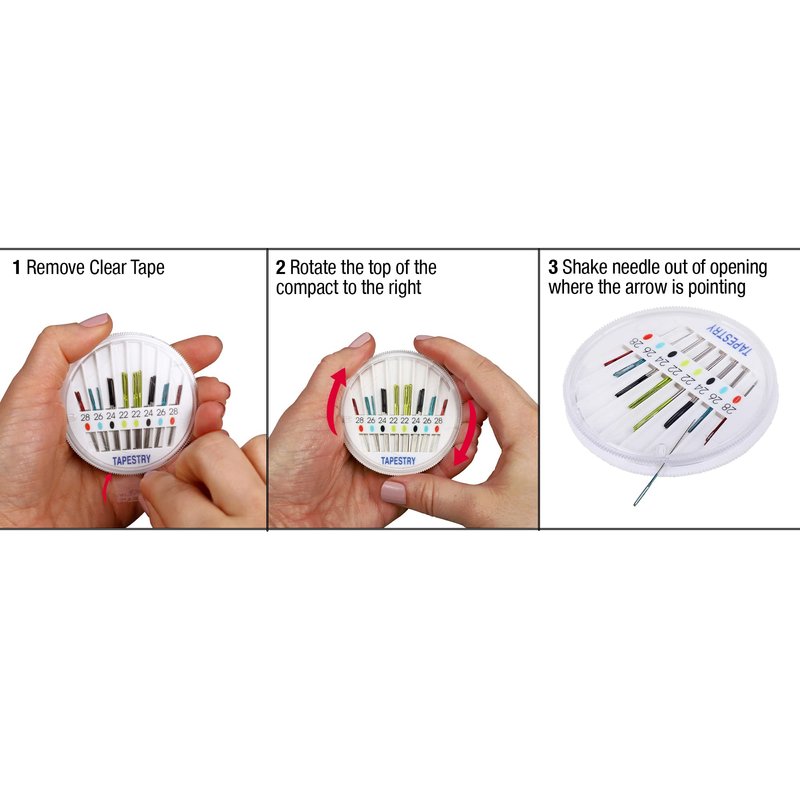 1 Remove Clear Tape

28 26 24 22 22 24 26 28
TAPESTRY

2 Rotate the top of the compact to the right

28 26 24 22 22 24 26 28
TAPESTRY

3 Shake needle out of opening where the arrow is pointing

TAPESTRY
28 26 24 22 22 24 26 28