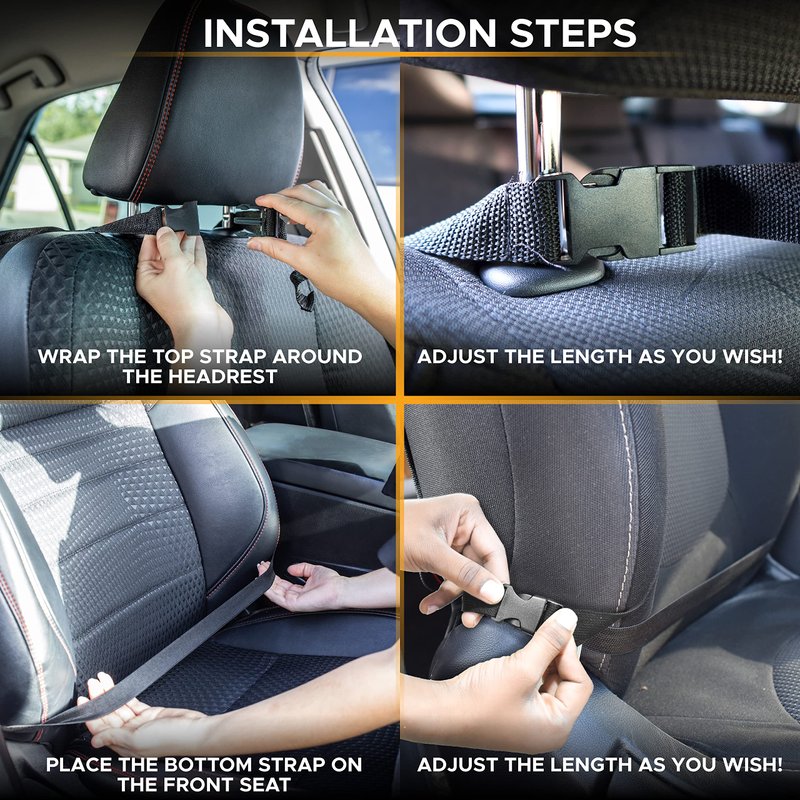 INSTALLATION STEPS

WRAP THE TOP STRAP AROUND THE HEADREST

ADJUST THE LENGTH AS YOU WISH!

PLACE THE BOTTOM STRAP ON THE FRONT SEAT

ADJUST THE LENGTH AS YOU WISH!