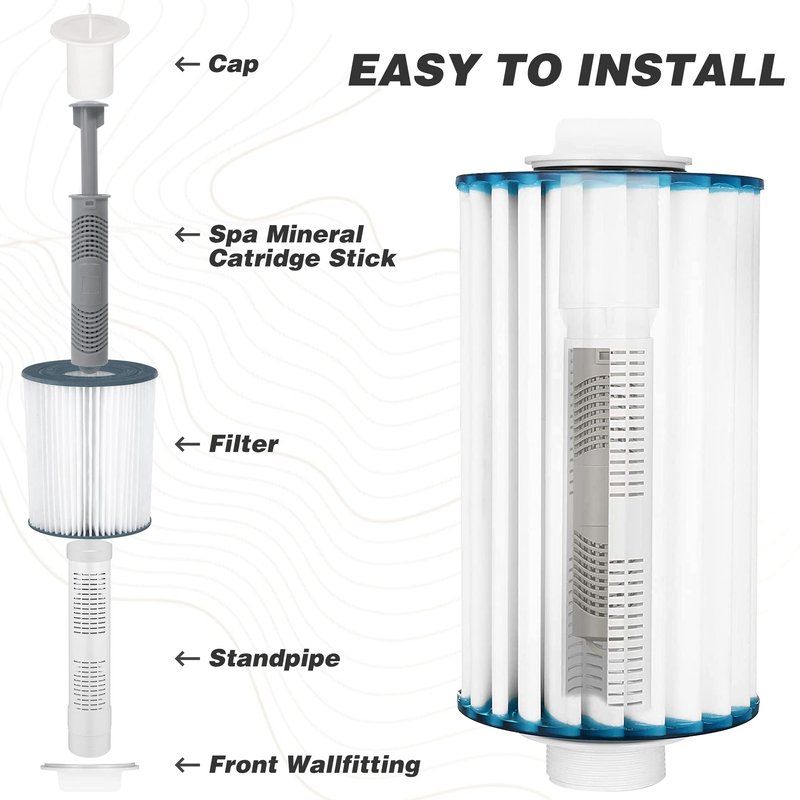 EASY TO INSTALL

← Cap

← Spa Mineral Catridge Stick

← Filter

← Standpipe

← Front Wallfitting