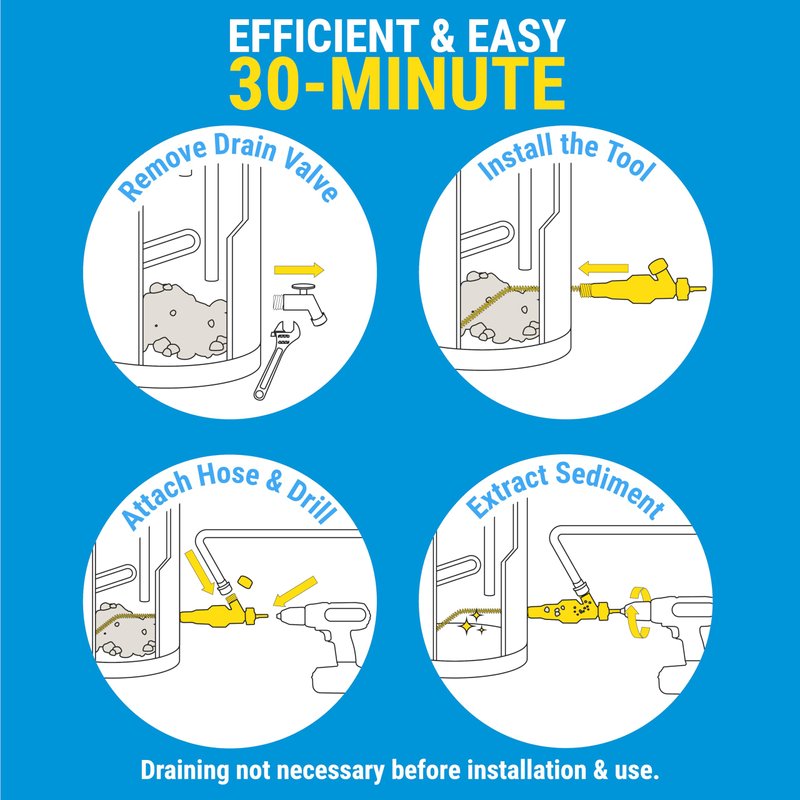 EFFICIENT & EASY
30-MINUTE

Remove Drain Valve

Install the Tool

Attach Hose & Drill

Extract Sediment

Draining not necessary before installation & use.