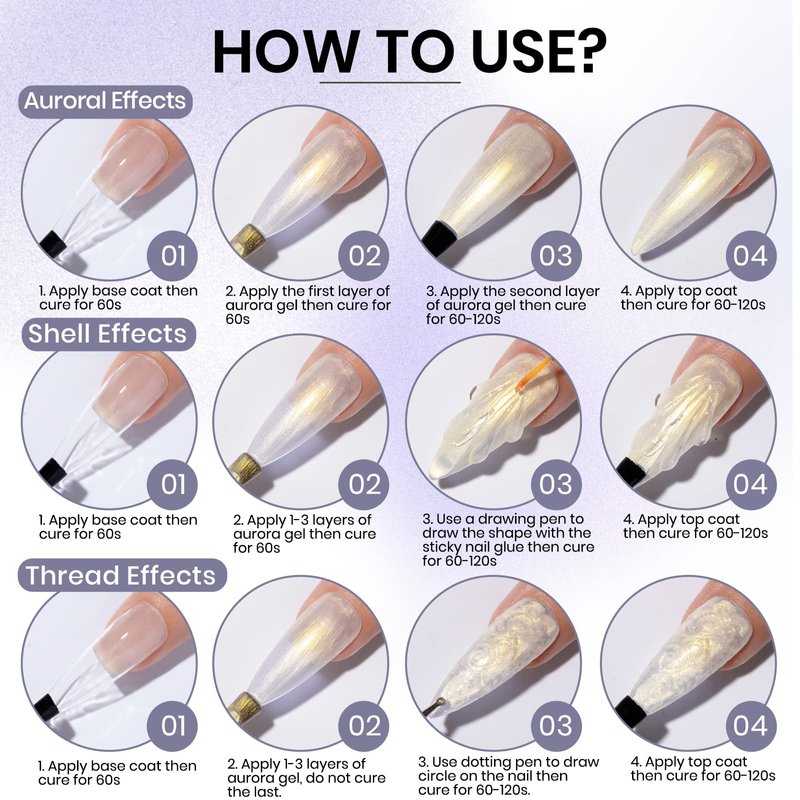 HOW TO USE?

Auroral Effects

01
1. Apply base coat then cure for 60s

02
2. Apply the first layer of aurora gel then cure for 60s

03
3. Apply the second layer of aurora gel then cure for 60-120s

04
4. Apply top coat then cure for 60-120s

Shell Effects

01
1. Apply base coat then cure for 60s

02
2. Apply 1-3 layers of aurora gel then cure for 60s

03
3. Use a drawing pen to draw the shape with the sticky nail glue then cure for 60-120s

04
4. Apply top coat then cure for 60-120s

Thread Effects

01
1. Apply base coat then cure for 60s

02
2. Apply 1-3 layers of aurora gel, do not cure the last.

03
3. Use dotting pen to draw circle on the nail then cure for 60-120s.

04
4. Apply top coat then cure for 60-120s