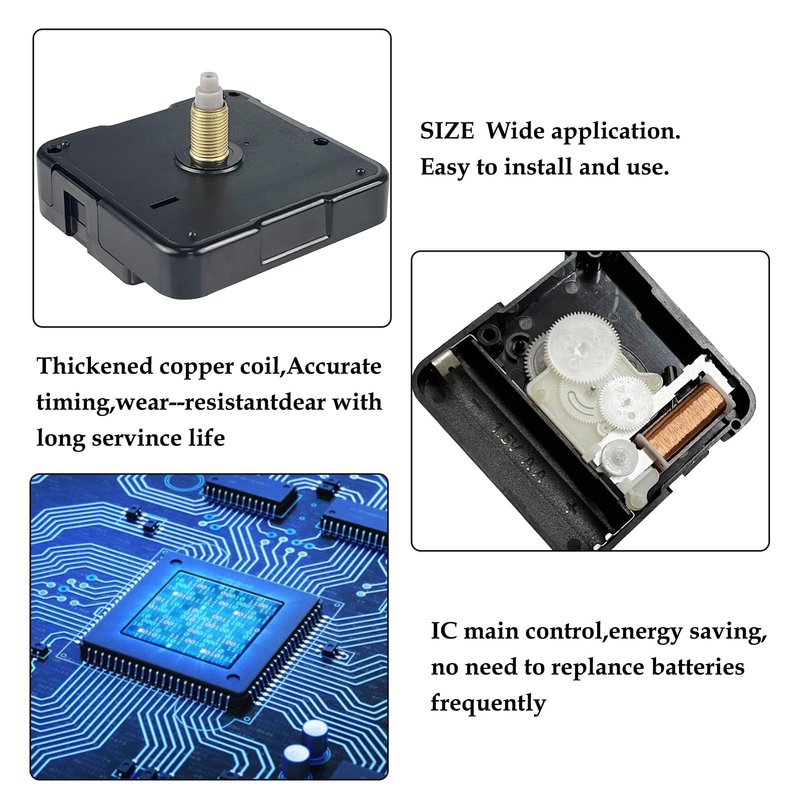 SIZE Wide application.
Easy to install and use.

Thickened copper coil,Accurate timing,wear--resistantdear with long servince life

1.5V AA

IC main control,energy saving, no need to replance batteries frequently