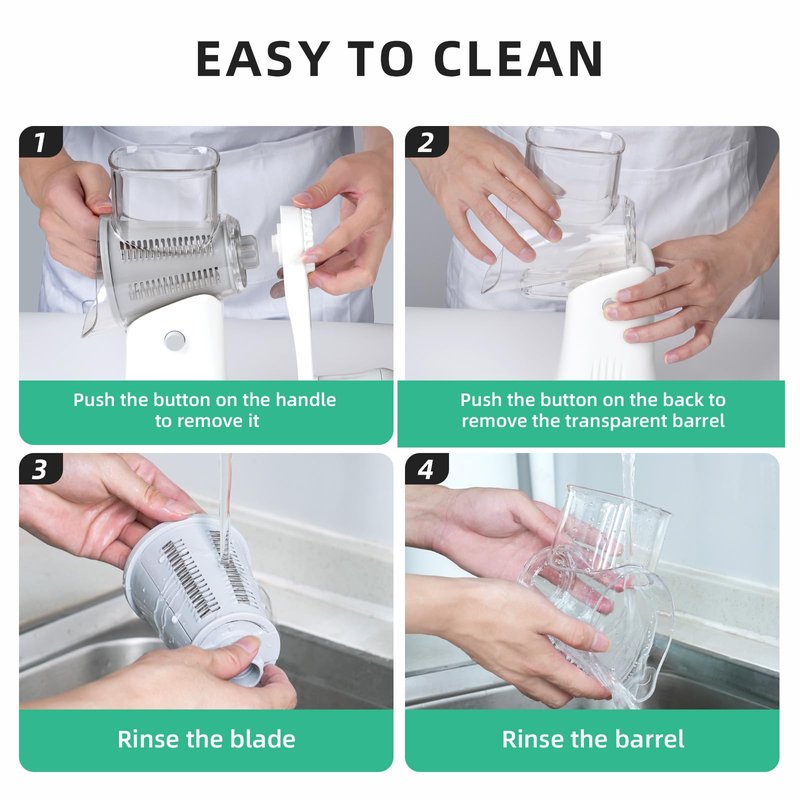 EASY TO CLEAN

1

Push the button on the handle to remove it

2

Push the button on the back to remove the transparent barrel

3

Rinse the blade

4

Rinse the barrel