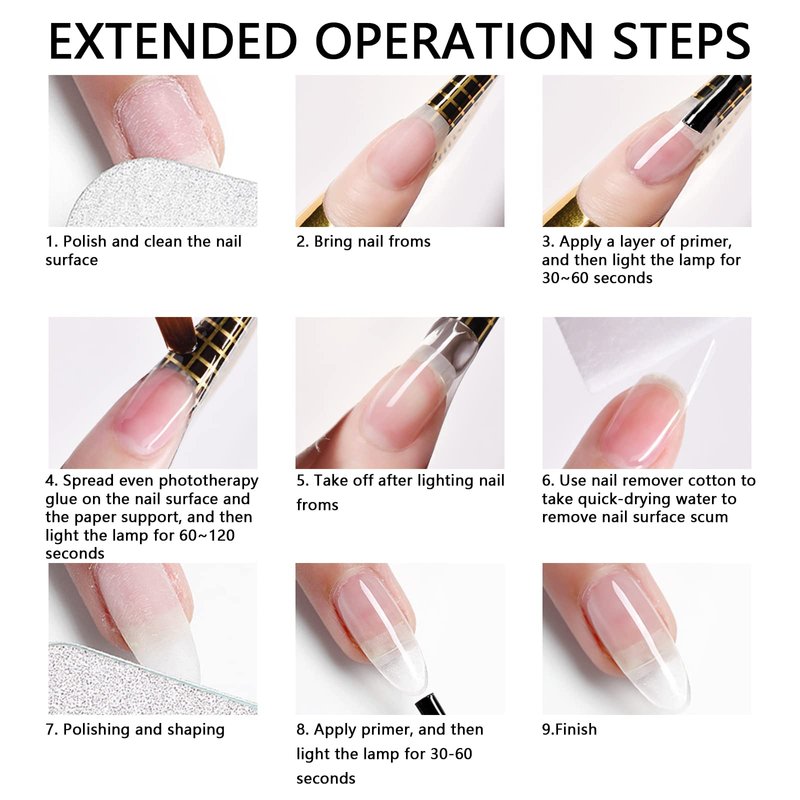 EXTENDED OPERATION STEPS

1. Polish and clean the nail surface

2. Bring nail froms

3. Apply a layer of primer, and then light the lamp for 30~60 seconds

4. Spread even phototherapy glue on the nail surface and the paper support, and then light the lamp for 60~120 seconds

5. Take off after lighting nail froms

6. Use nail remover cotton to take quick-drying water to remove nail surface scum

7. Polishing and shaping

8. Apply primer, and then light the lamp for 30-60 seconds

9.Finish