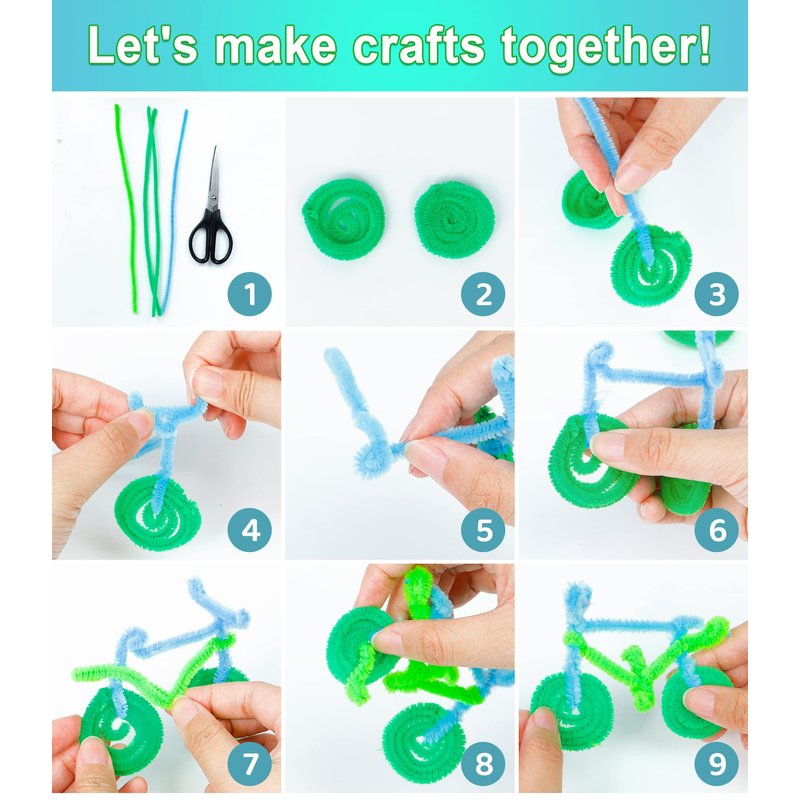 Let's make crafts together!

1

2

3

4

5

6

7

8

9