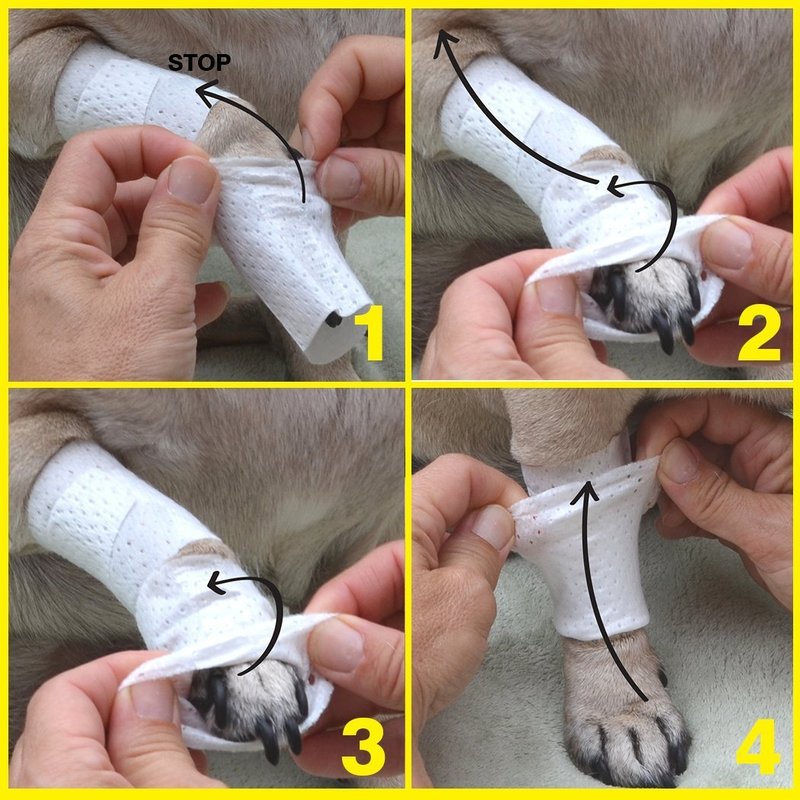 STOP

1

2

3

4