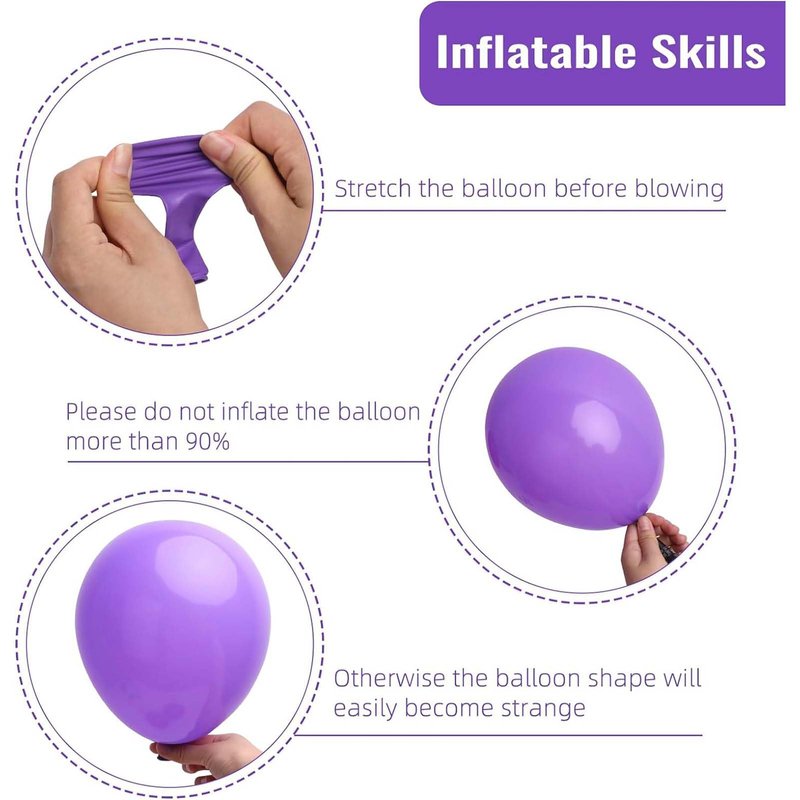 Inflatable Skills

Stretch the balloon before blowing

Please do not inflate the balloon more than 90%

Otherwise the balloon shape will easily become strange