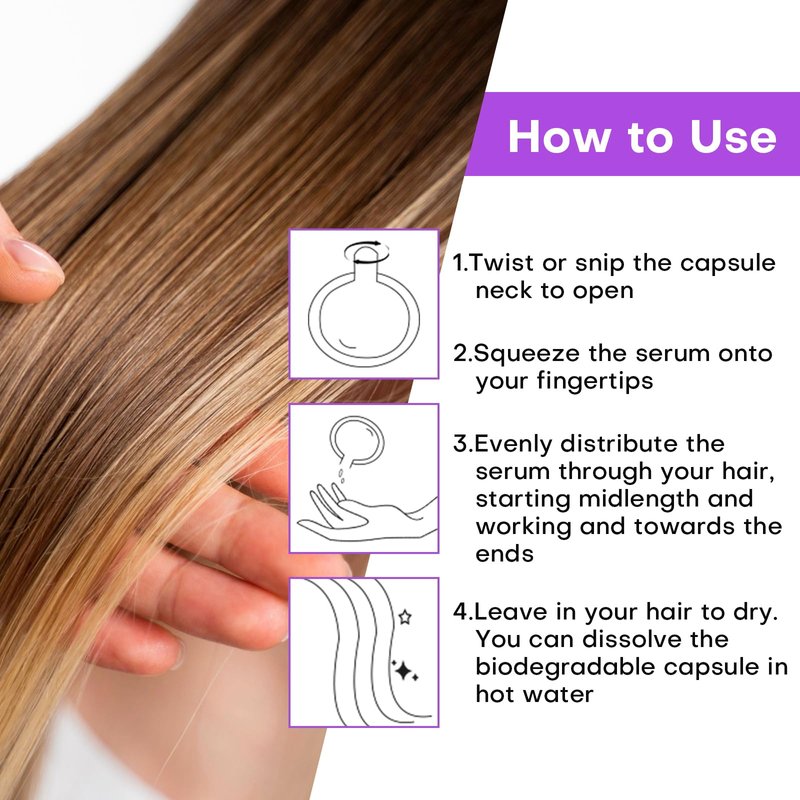 How to Use

1.Twist or snip the capsule neck to open

2.Squeeze the serum onto your fingertips

3.Evenly distribute the serum through your hair, starting midlength and working and towards the ends

4.Leave in your hair to dry. You can dissolve the biodegradable capsule in hot water