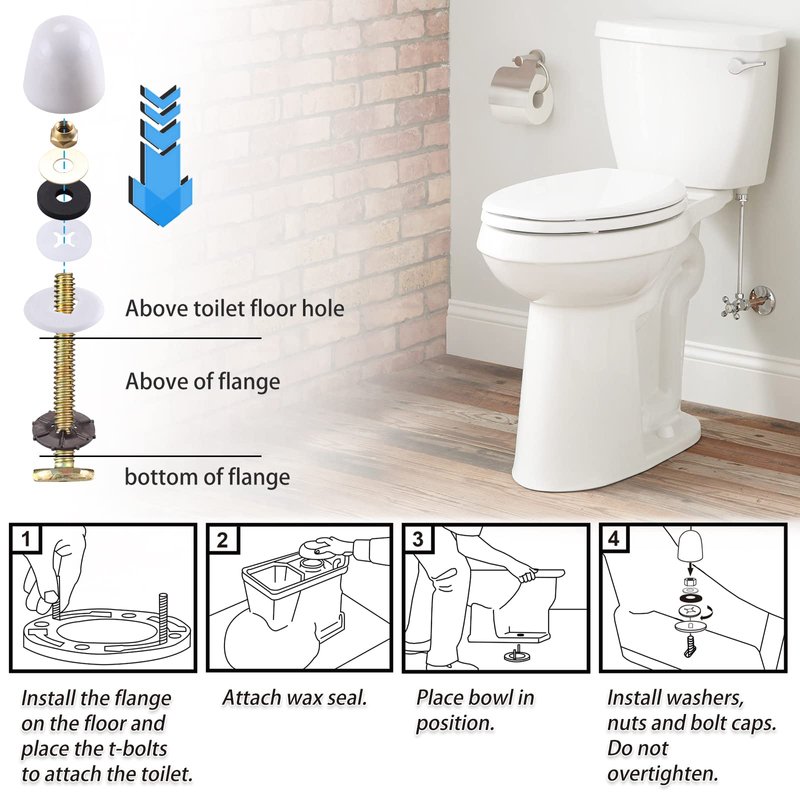 Above toilet floor hole

Above of flange

bottom of flange

1

Install the flange on the floor and place the t-bolts to attach the toilet.

2

Attach wax seal.

3

Place bowl in position.

4

Install washers, nuts and bolt caps. Do not overtighten.