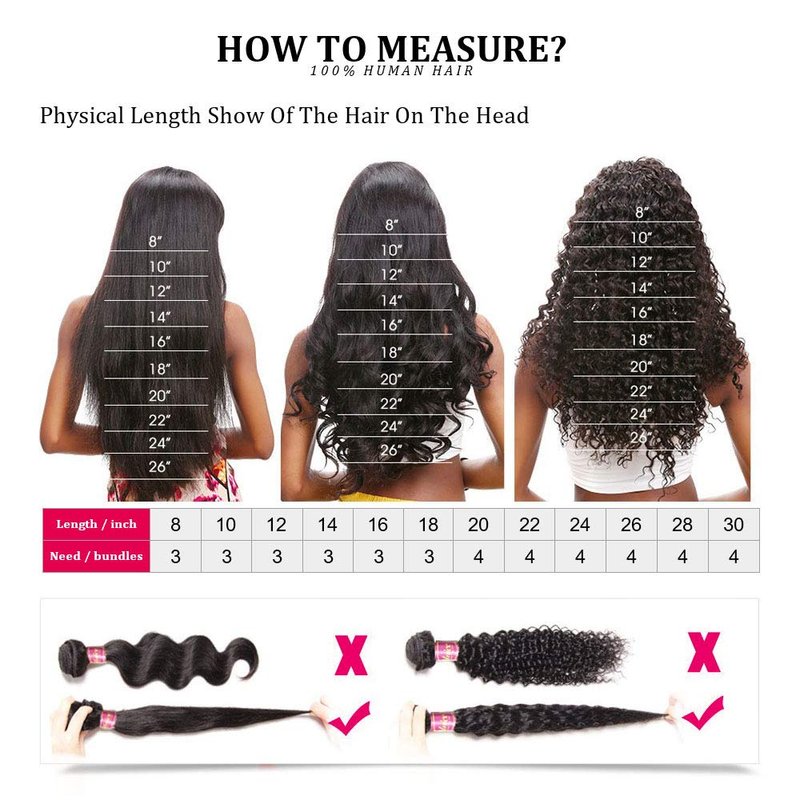 HOW TO MEASURE?
100% HUMAN HAIR

Physical Length Show Of The Hair On The Head

8″
10″
12″
14″
16″
18″
20″
22″
24″
26″

8″
10″
12″
14″
16″
18″
20″
22″
24″
26″

8″
10″
12″
14″
16″
18″
20″
22″
24″
26″

| Length / inch | 8 | 10 | 12 | 14 | 16 | 18 | 20 | 22 | 24 | 26 | 28 | 30 |
|---|---|---|---|---|---|---|---|---|---|---|---|---|
| Need / bundles | 3 | 3 | 3 | 3 | 3 | 3 | 4 | 4 | 4 | 4 | 4 | 4 |

X

X