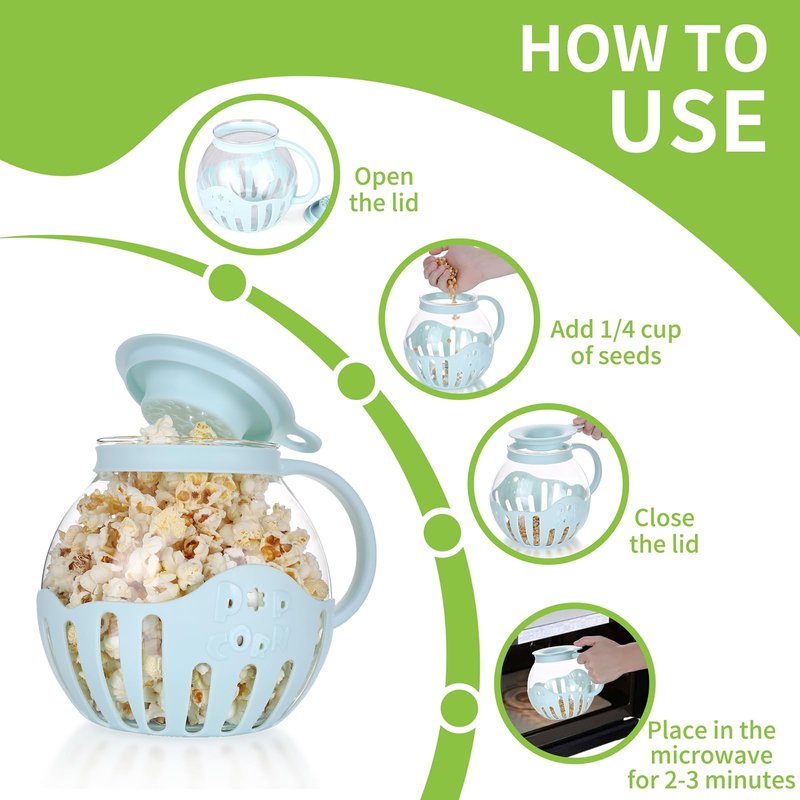 HOW TO USE

Open the lid

Add 1/4 cup of seeds

Close the lid

Place in the microwave for 2-3 minutes

POP CORN