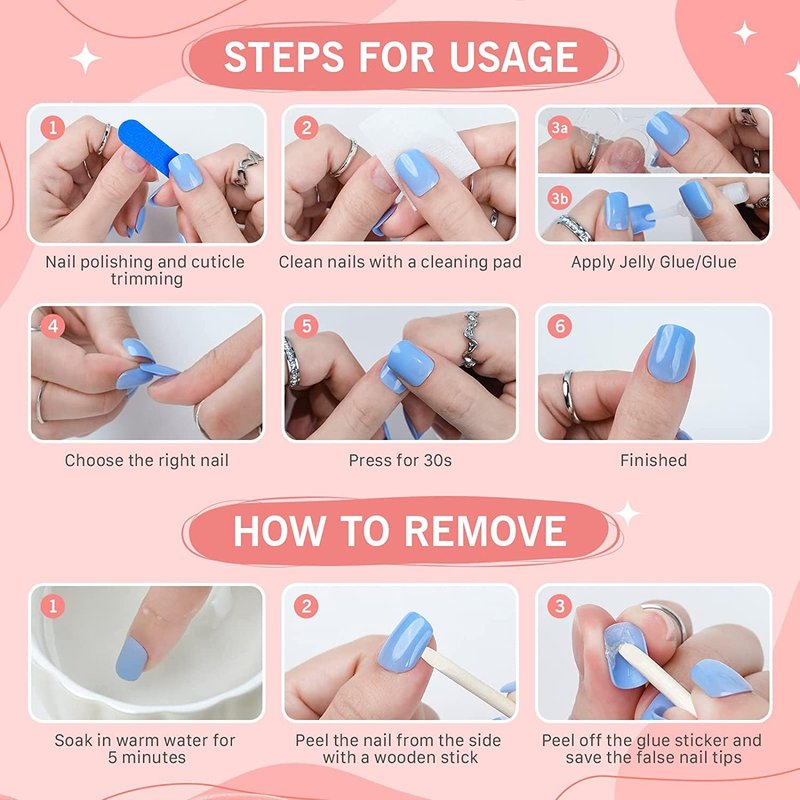 STEPS FOR USAGE

1
Nail polishing and cuticle trimming

2
Clean nails with a cleaning pad

3a
3b
Apply Jelly Glue/Glue

4
Choose the right nail

5
Press for 30s

6
Finished

HOW TO REMOVE

1
Soak in warm water for 5 minutes

2
Peel the nail from the side with a wooden stick

3
Peel off the glue sticker and save the false nail tips