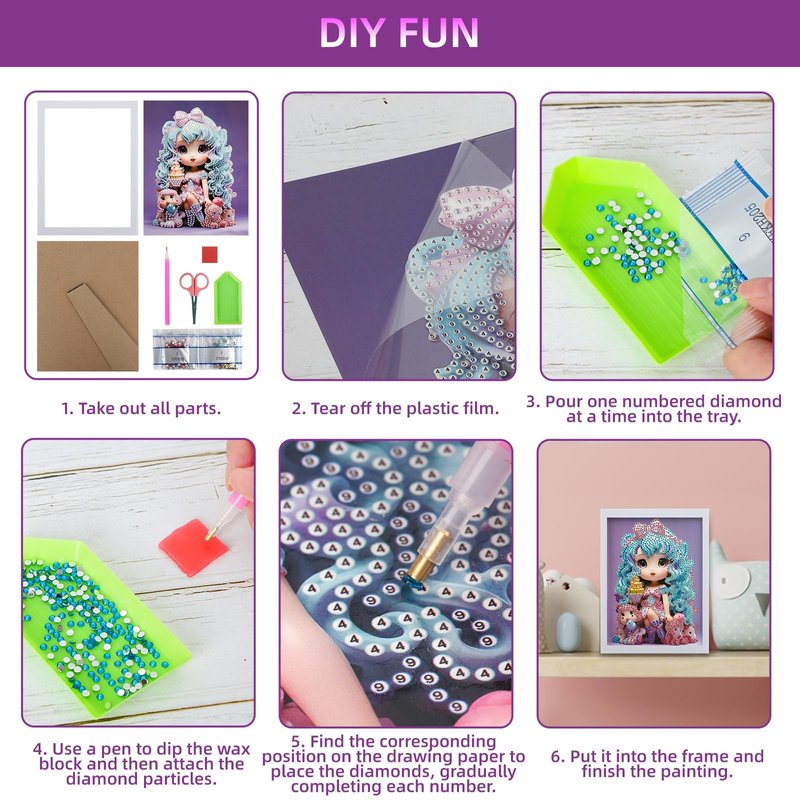 DIY FUN

1. Take out all parts.

2. Tear off the plastic film.

3. Pour one numbered diamond at a time into the tray.

4. Use a pen to dip the wax block and then attach the diamond particles.

5. Find the corresponding position on the drawing paper to place the diamonds, gradually completing each number.

6. Put it into the frame and finish the painting.