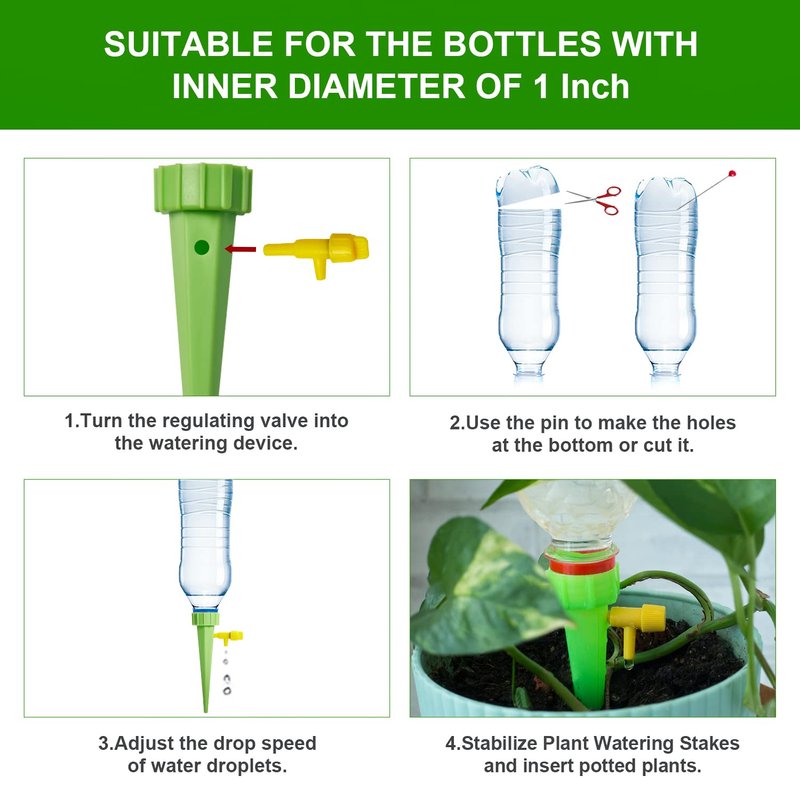 SUITABLE FOR THE BOTTLES WITH INNER DIAMETER OF 1 Inch

1.Turn the regulating valve into the watering device.

2.Use the pin to make the holes at the bottom or cut it.

3.Adjust the drop speed of water droplets.

4.Stabilize Plant Watering Stakes and insert potted plants.