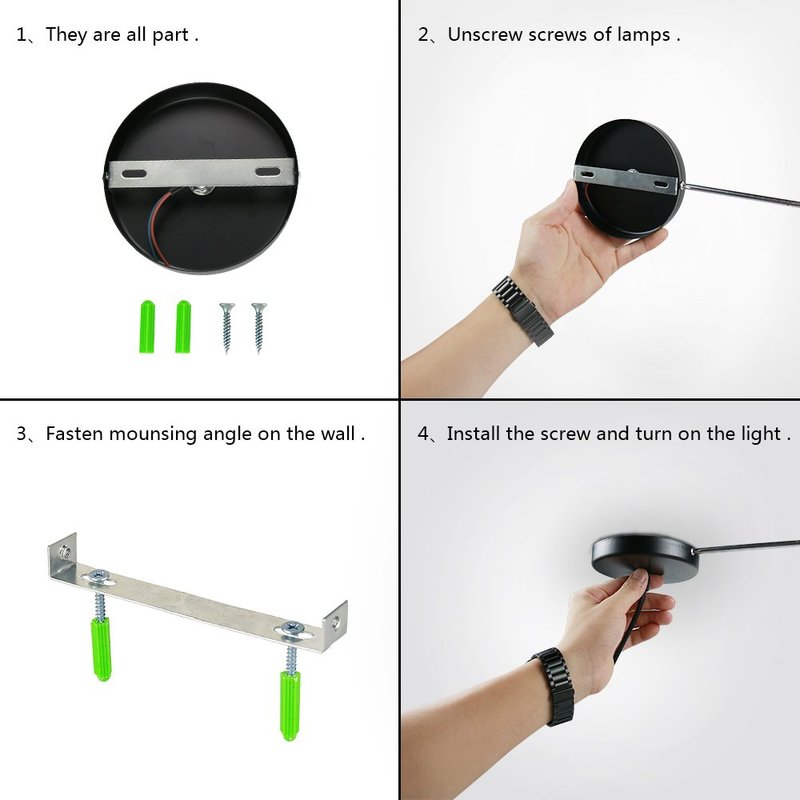 1、They are all part .

2、Unscrew screws of lamps .

3、Fasten mounsing angle on the wall .

4、Install the screw and turn on the light .