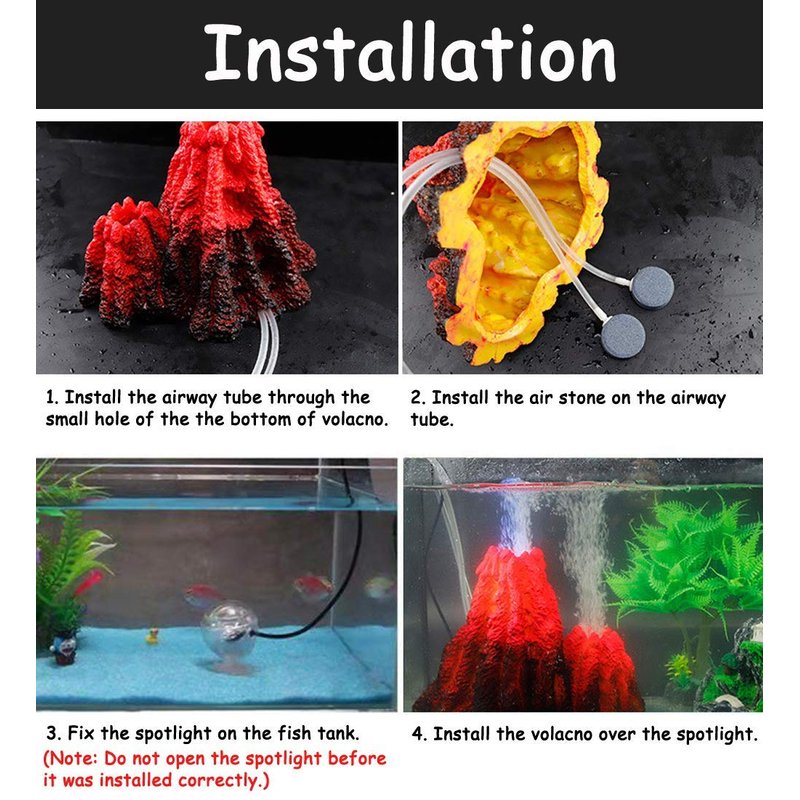 Installation

1. Install the airway tube through the small hole of the the bottom of volacno.

2. Install the air stone on the airway tube.

3. Fix the spotlight on the fish tank.
(Note: Do not open the spotlight before it was installed correctly.)

4. Install the volacno over the spotlight.