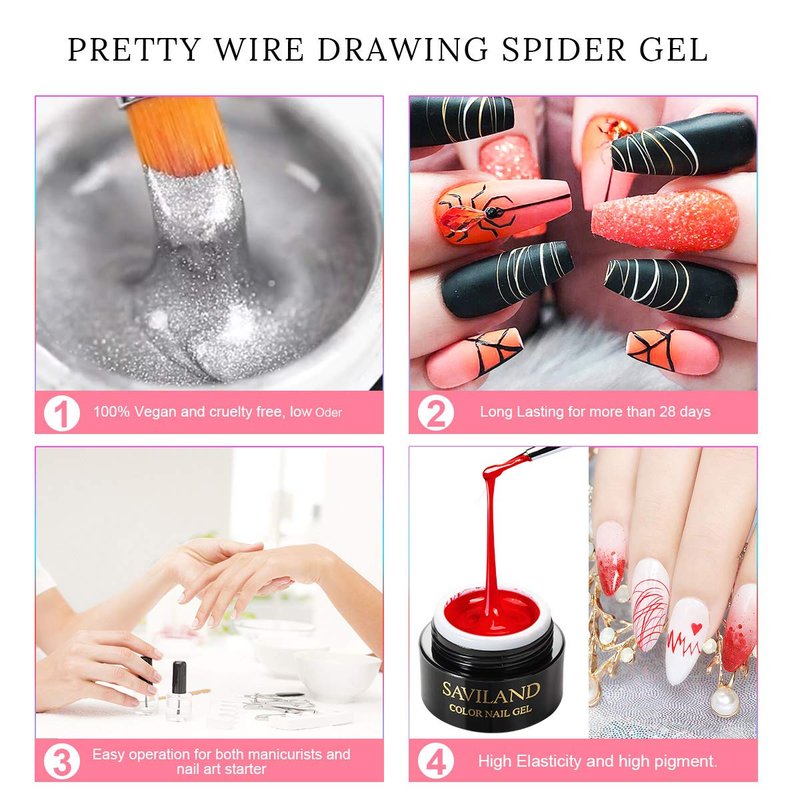 PRETTY WIRE DRAWING SPIDER GEL

1 100% Vegan and cruelty free, low Oder

2 Long Lasting for more than 28 days

3 Easy operation for both manicurists and nail art starter

SAVILAND
COLOR NAIL GEL

4 High Elasticity and high pigment.