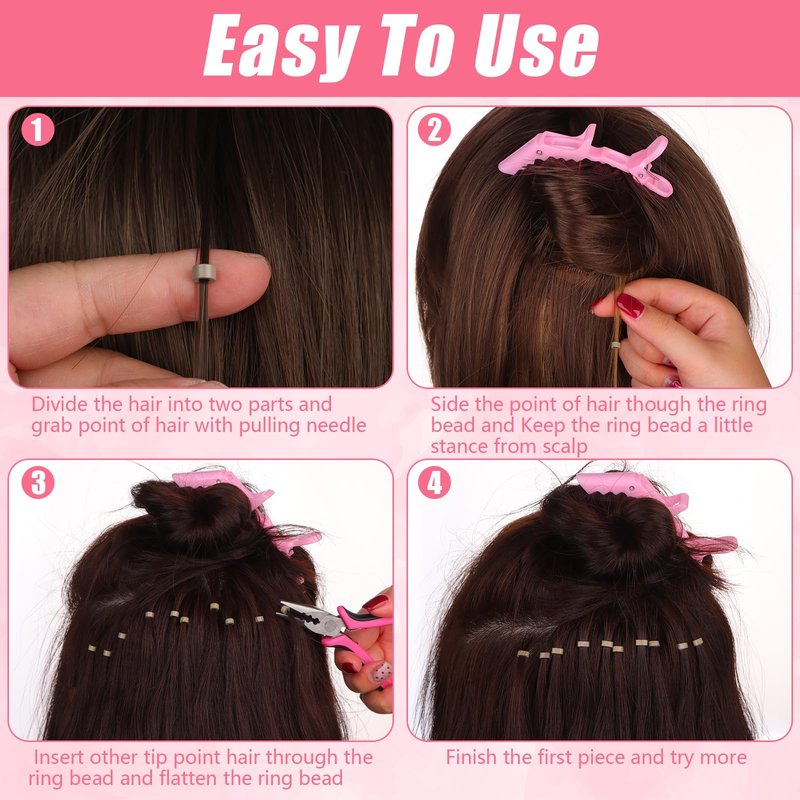 Easy To Use

1

Divide the hair into two parts and grab point of hair with pulling needle

2

Side the point of hair though the ring bead and Keep the ring bead a little stance from scalp

3

Insert other tip point hair through the ring bead and flatten the ring bead

4

Finish the first piece and try more