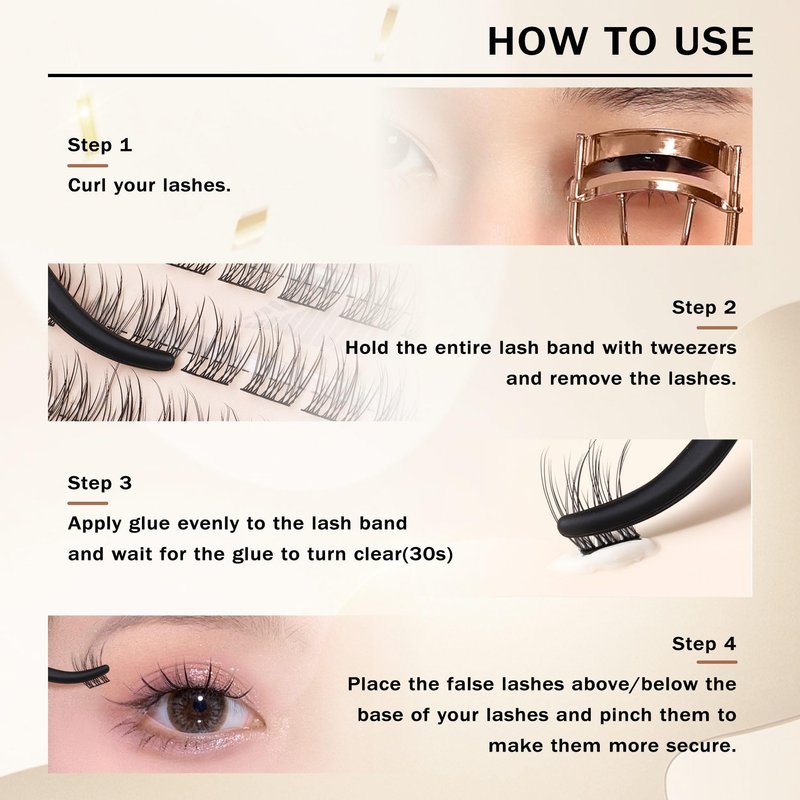 HOW TO USE

Step 1
Curl your lashes.

Step 2
Hold the entire lash band with tweezers and remove the lashes.

Step 3
Apply glue evenly to the lash band and wait for the glue to turn clear(30s)

Step 4
Place the false lashes above/below the base of your lashes and pinch them to make them more secure.