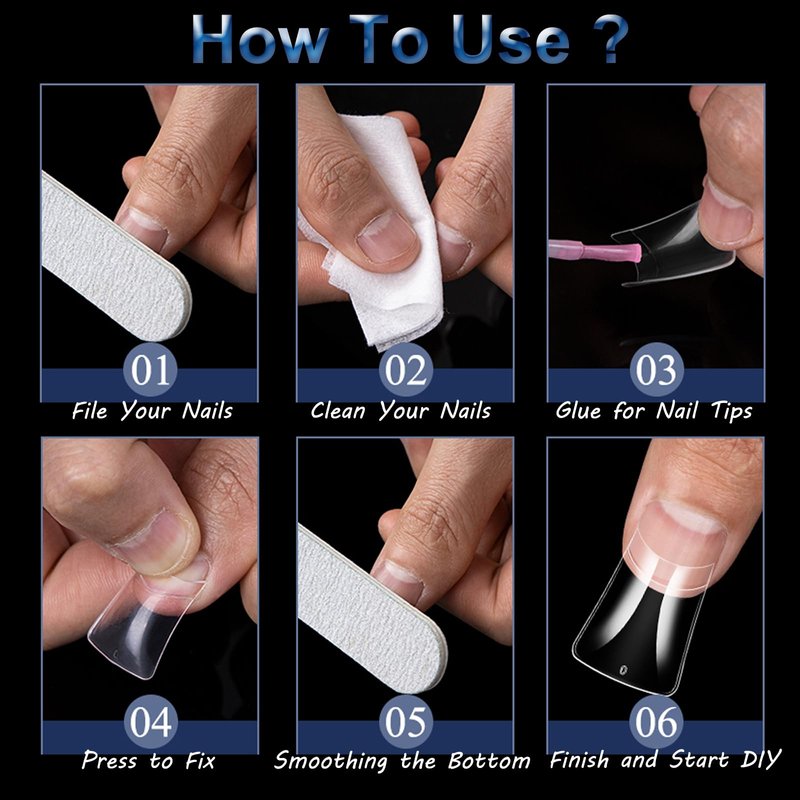 How To Use ?

01
File Your Nails

02
Clean Your Nails

03
Glue for Nail Tips

04
Press to Fix

05
Smoothing the Bottom

06
Finish and Start DIY