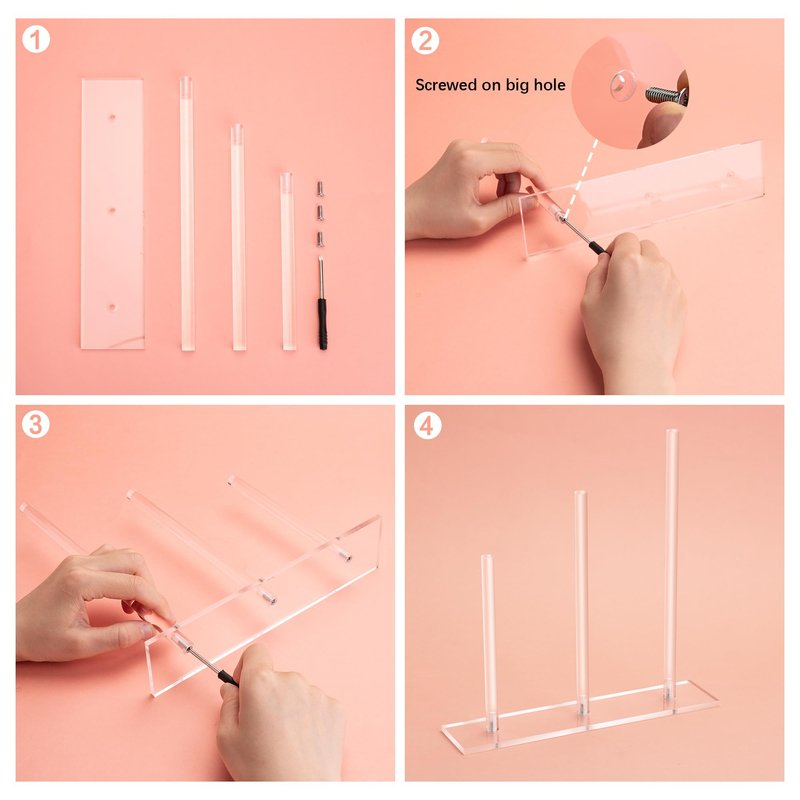 1

2

Screwed on big hole

3

4