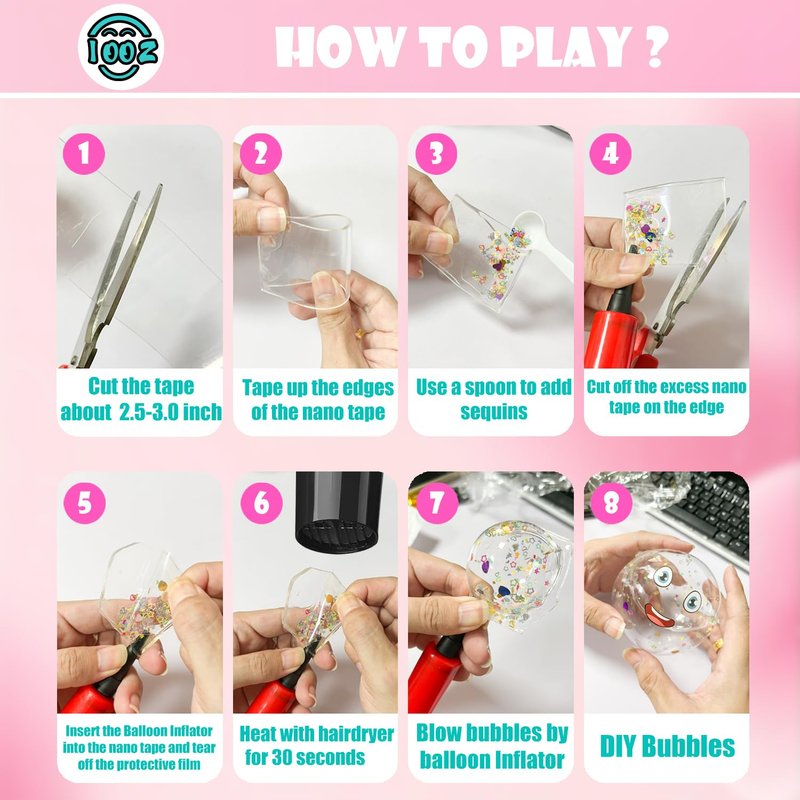 IOOZ

HOW TO PLAY ?

1
Cut the tape about 2.5-3.0 inch

2
Tape up the edges of the nano tape

3
Use a spoon to add sequins

4
Cut off the excess nano tape on the edge

5
Insert the Balloon Inflator into the nano tape and tear off the protective film

6
Heat with hairdryer for 30 seconds

7
Blow bubbles by balloon Inflator

8
DIY Bubbles