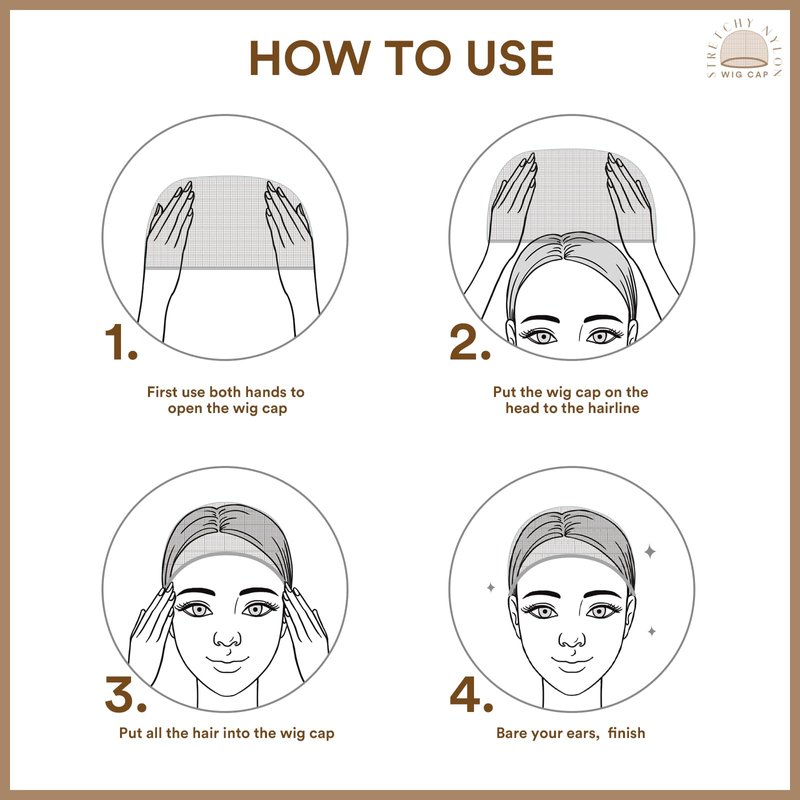 HOW TO USE

STRETCHY NYLON
WIG CAP

1.

First use both hands to open the wig cap

2.

Put the wig cap on the head to the hairline

3.

Put all the hair into the wig cap

4.

Bare your ears, finish