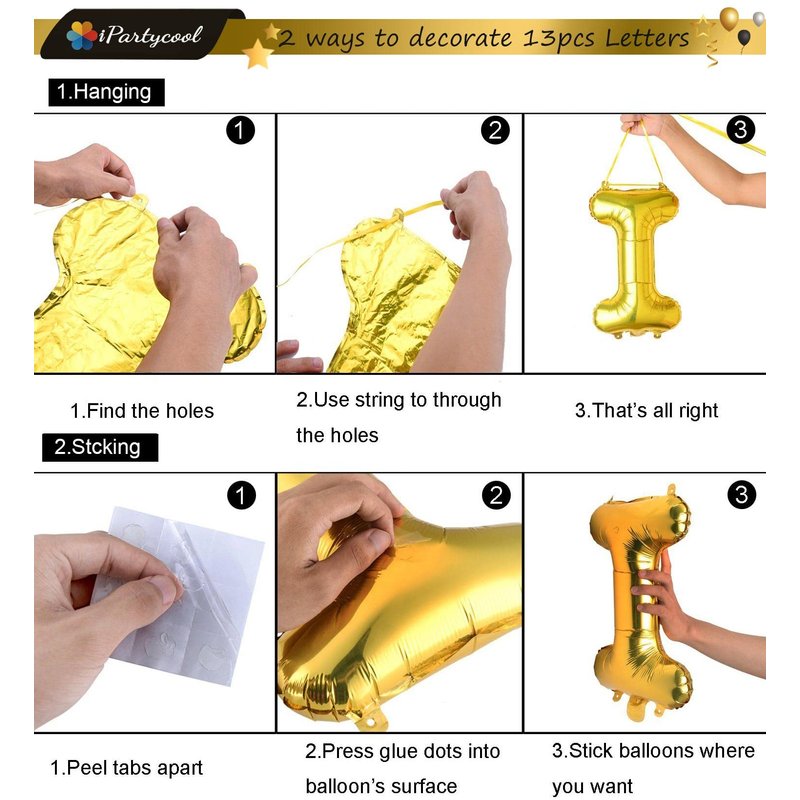 iPartycool

2 ways to decorate 13pcs Letters

1.Hanging

1

2

3

1.Find the holes

2.Use string to through the holes

3.That's all right

2.Stcking

1

2

3

1.Peel tabs apart

2.Press glue dots into balloon's surface

3.Stick balloons where you want