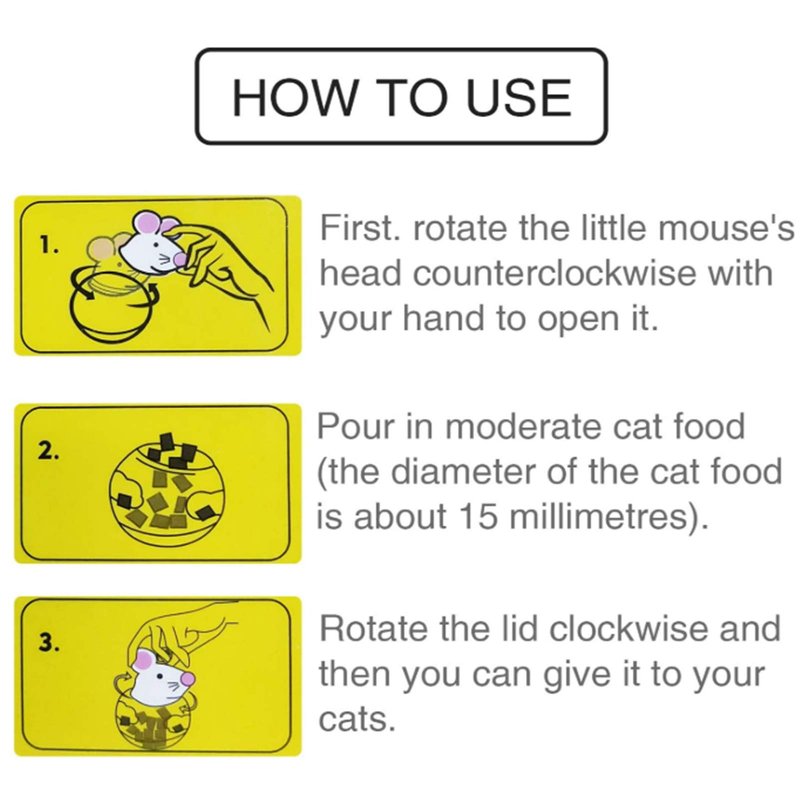 HOW TO USE

1.

First. rotate the little mouse's head counterclockwise with your hand to open it.

2.

Pour in moderate cat food (the diameter of the cat food is about 15 millimetres).

3.

Rotate the lid clockwise and then you can give it to your cats.