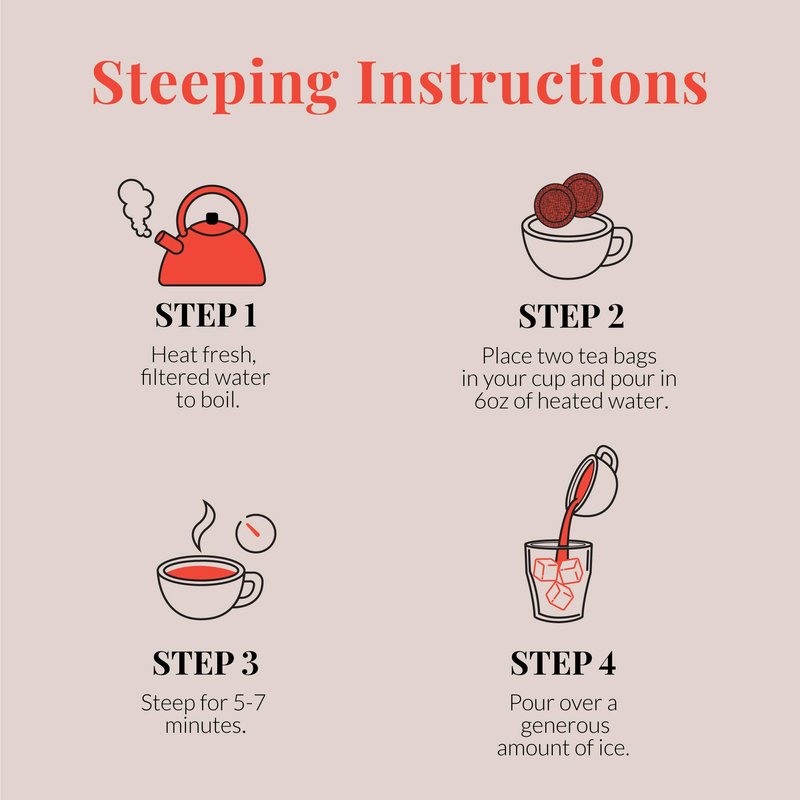 Steeping Instructions

STEP 1
Heat fresh, filtered water to boil.

STEP 2
Place two tea bags in your cup and pour in 6oz of heated water.

STEP 3
Steep for 5-7 minutes.

STEP 4
Pour over a generous amount of ice.