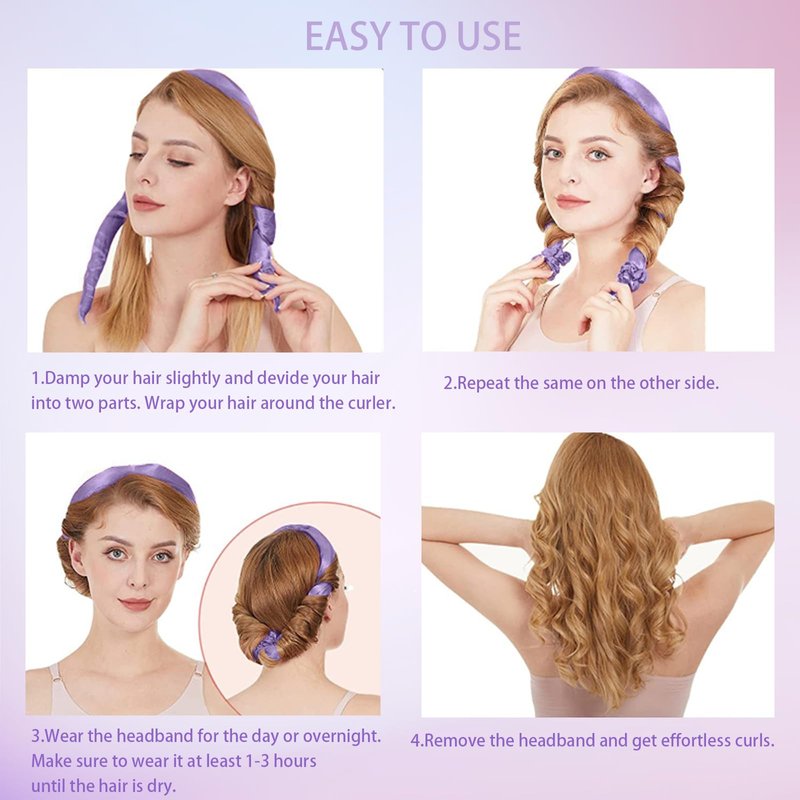 EASY TO USE

1.Damp your hair slightly and devide your hair into two parts. Wrap your hair around the curler.

2.Repeat the same on the other side.

3.Wear the headband for the day or overnight. Make sure to wear it at least 1-3 hours until the hair is dry.

4.Remove the headband and get effortless curls.