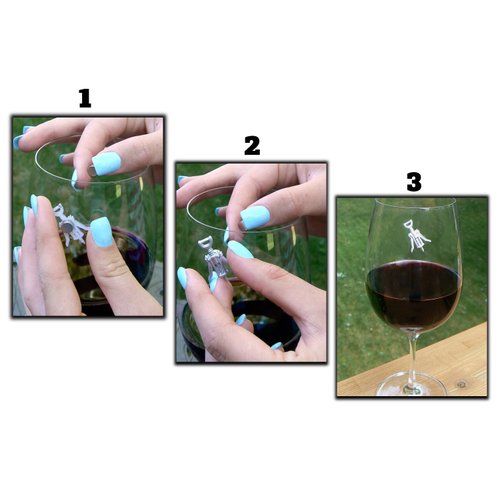 1

2

3