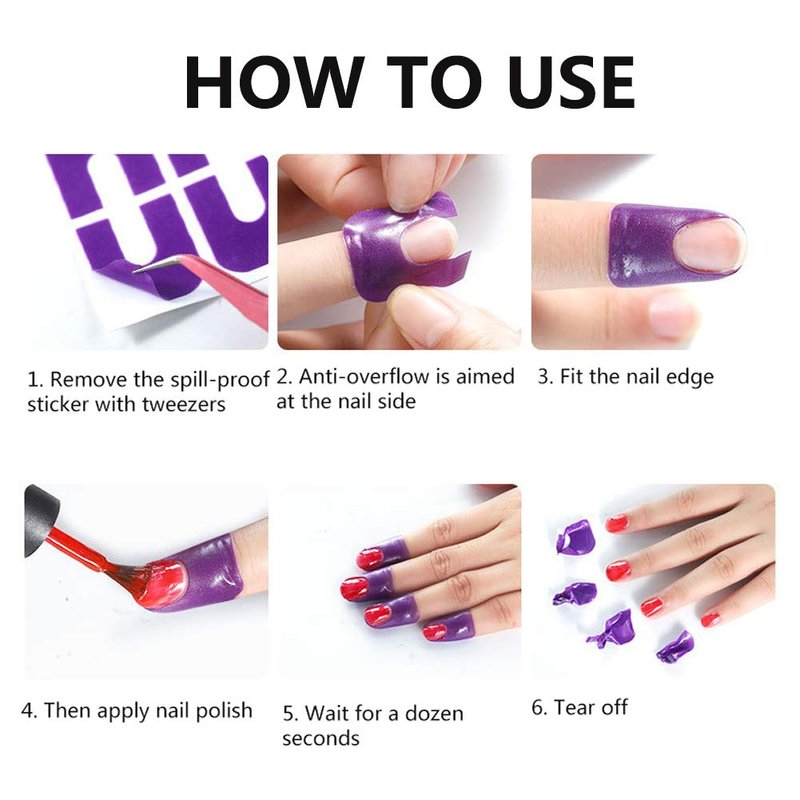 HOW TO USE

1. Remove the spill-proof sticker with tweezers

2. Anti-overflow is aimed at the nail side

3. Fit the nail edge

4. Then apply nail polish

5. Wait for a dozen seconds

6. Tear off