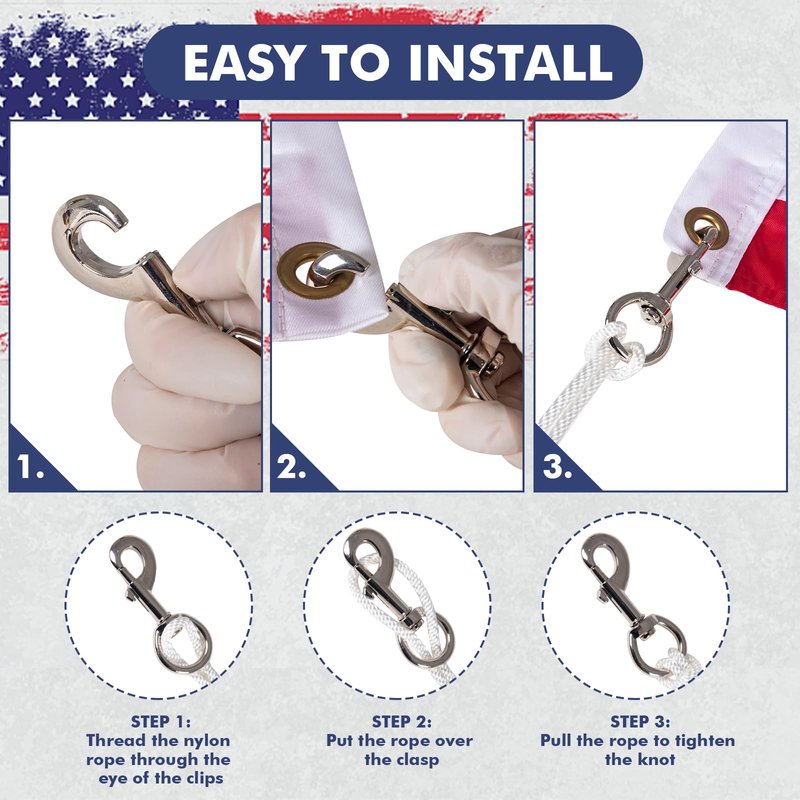 EASY TO INSTALL

1.

2.

3.

STEP 1:
Thread the nylon rope through the eye of the clips

STEP 2:
Put the rope over the clasp

STEP 3:
Pull the rope to tighten the knot