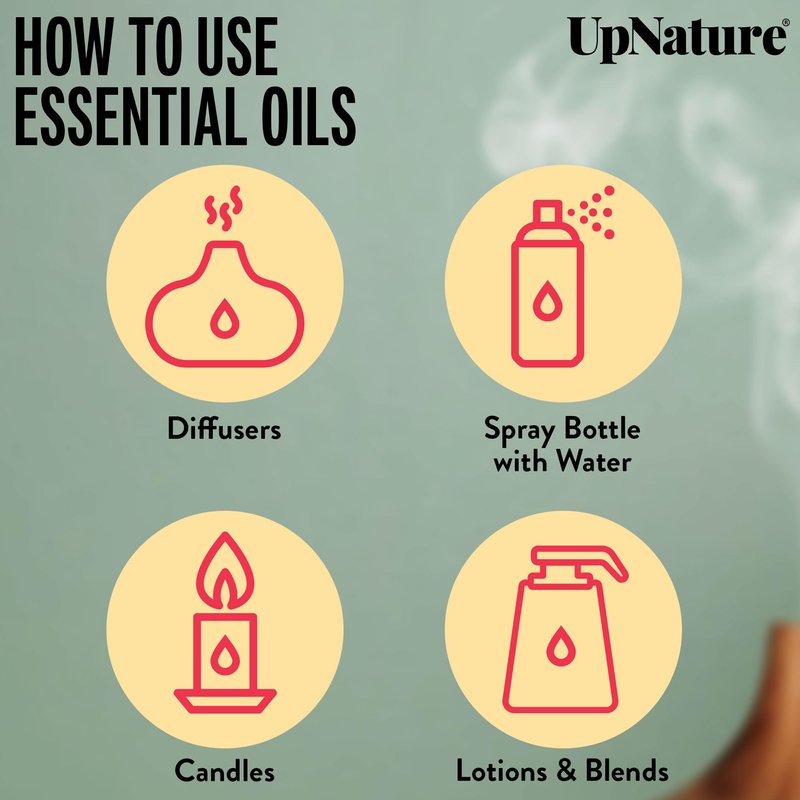 HOW TO USE ESSENTIAL OILS

UpNature®

Diffusers

Spray Bottle with Water

Candles

Lotions & Blends