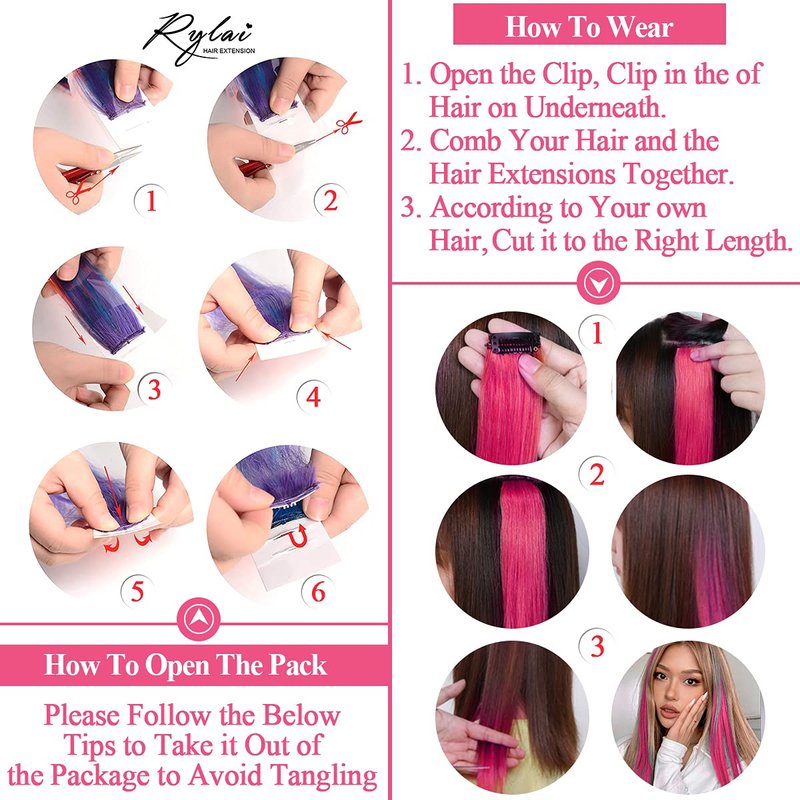 Rylai
HAIR EXTENSION

1
2
3
4
5
6

How To Open The Pack

Please Follow the Below Tips to Take it Out of the Package to Avoid Tangling

How To Wear

1. Open the Clip, Clip in the of Hair on Underneath.
2. Comb Your Hair and the Hair Extensions Together.
3. According to Your own Hair, Cut it to the Right Length.

1
2
3