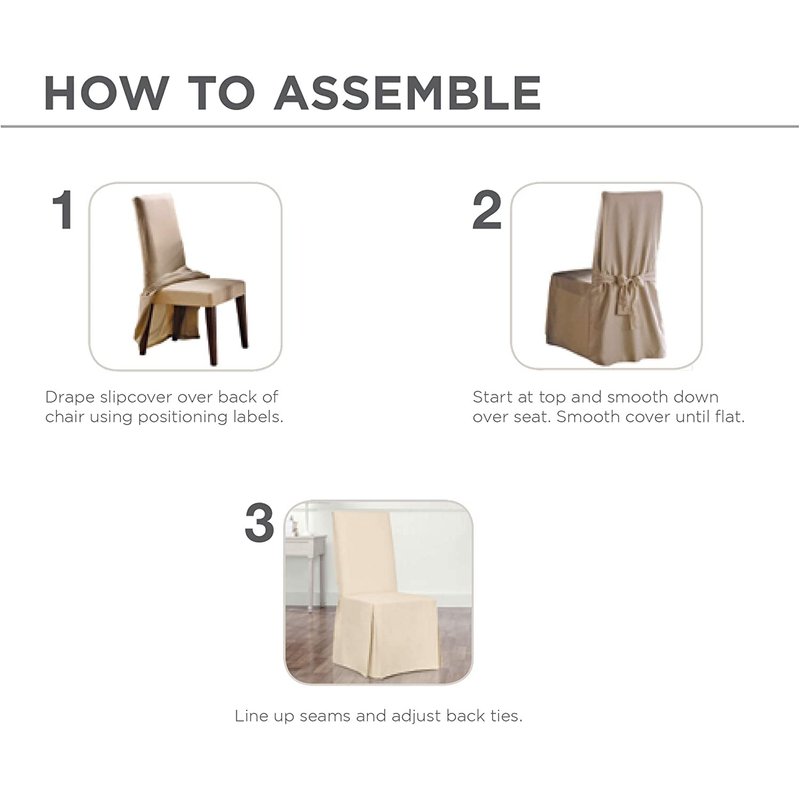 HOW TO ASSEMBLE

1

Drape slipcover over back of chair using positioning labels.

2

Start at top and smooth down over seat. Smooth cover until flat.

3

Line up seams and adjust back ties.