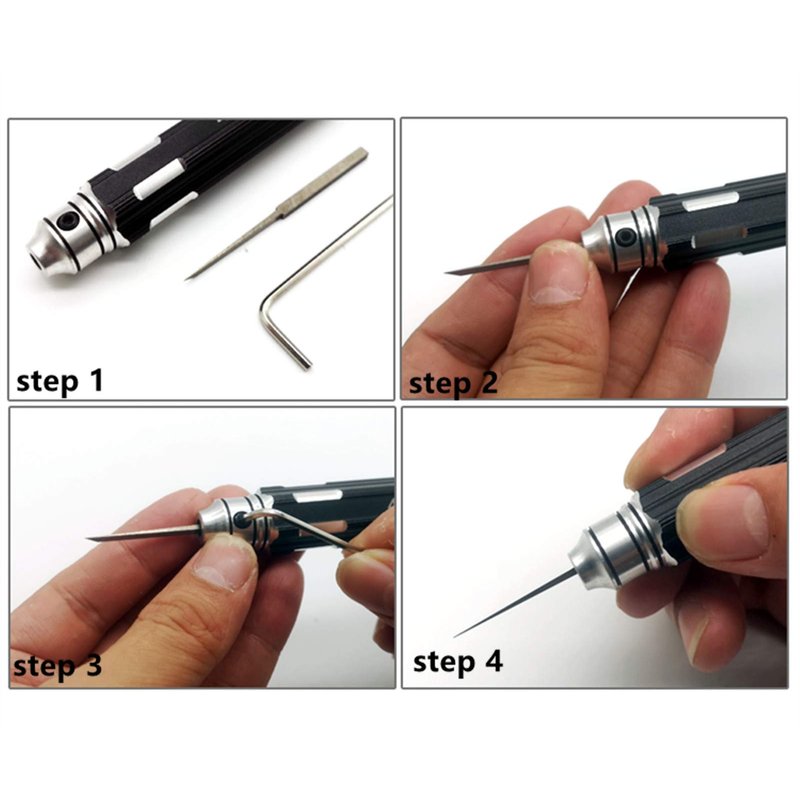 step 1

step 2

step 3

step 4