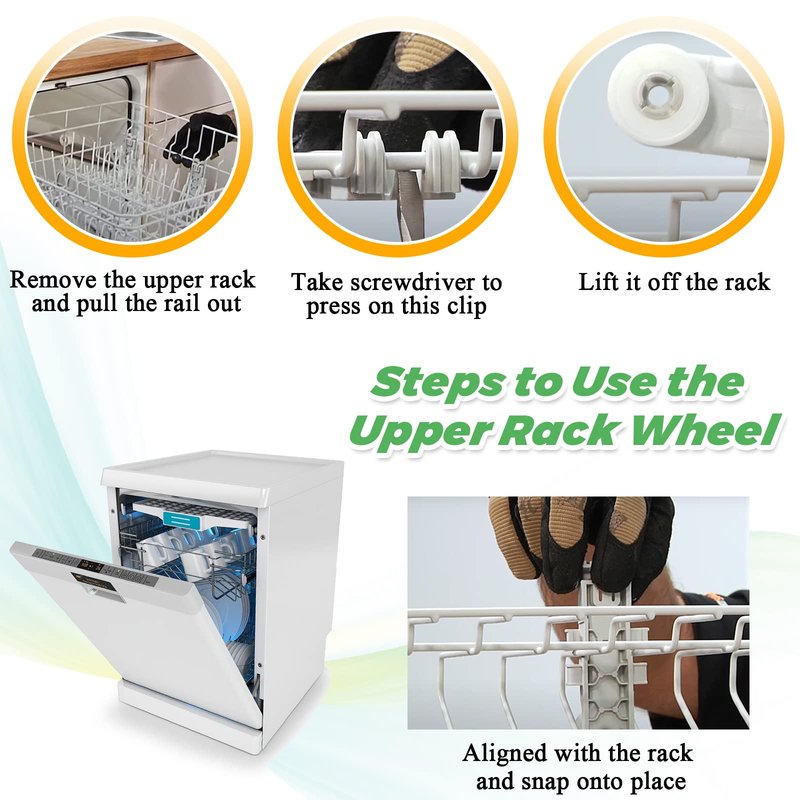 Remove the upper rack and pull the rail out

Take screwdriver to press on this clip

Lift it off the rack

Steps to Use the Upper Rack Wheel

Aligned with the rack and snap onto place